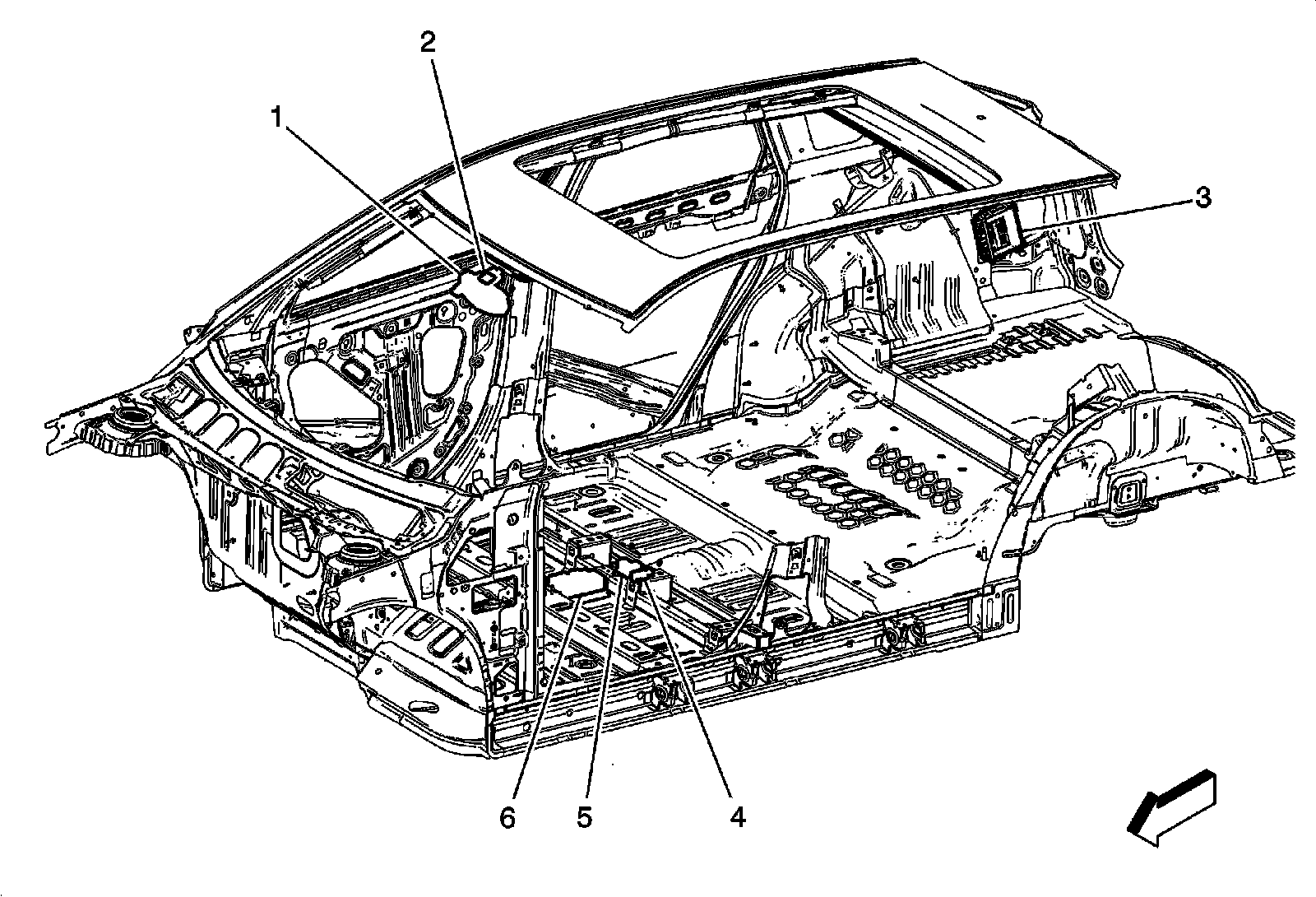 2
1
3
6
5
4