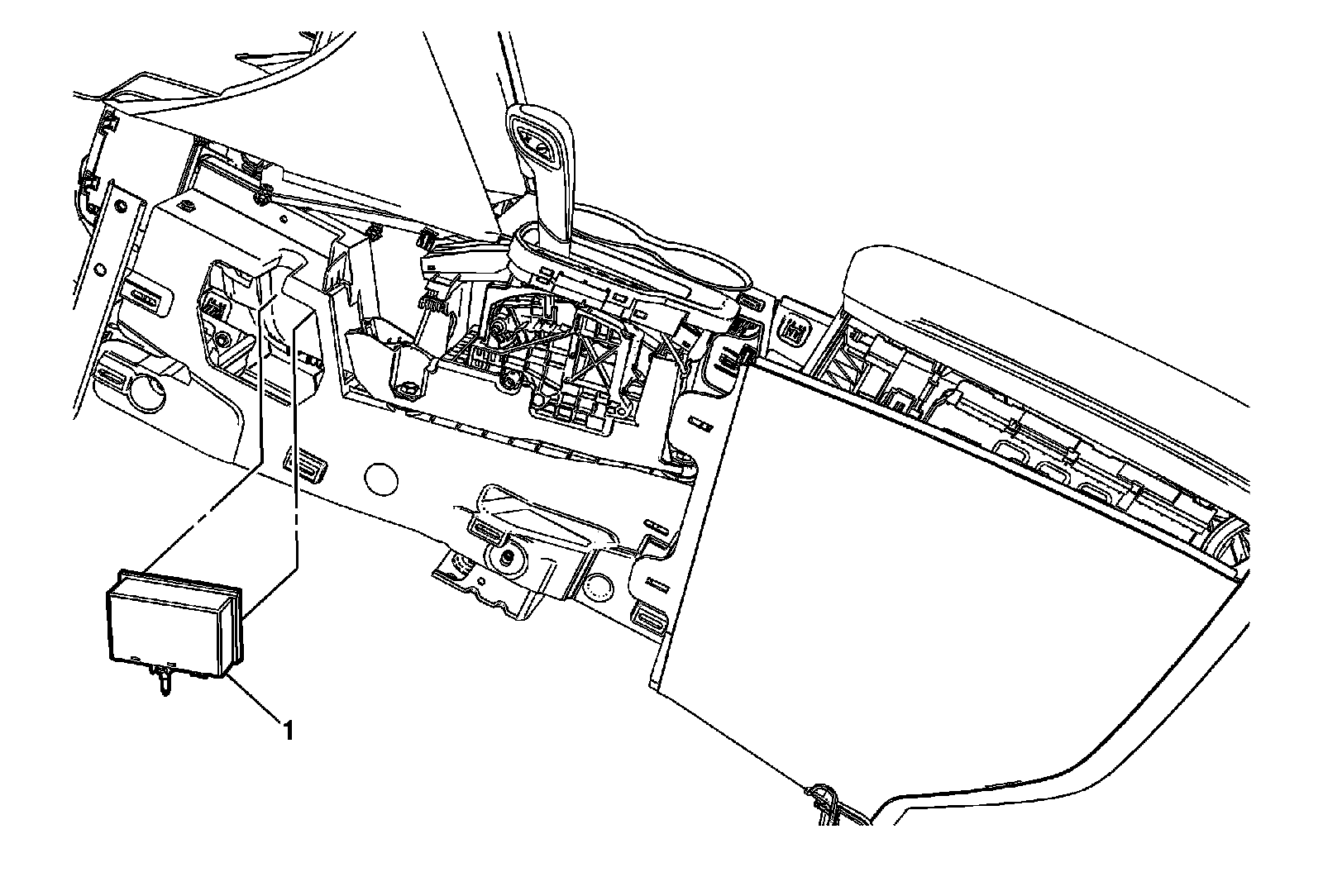 1