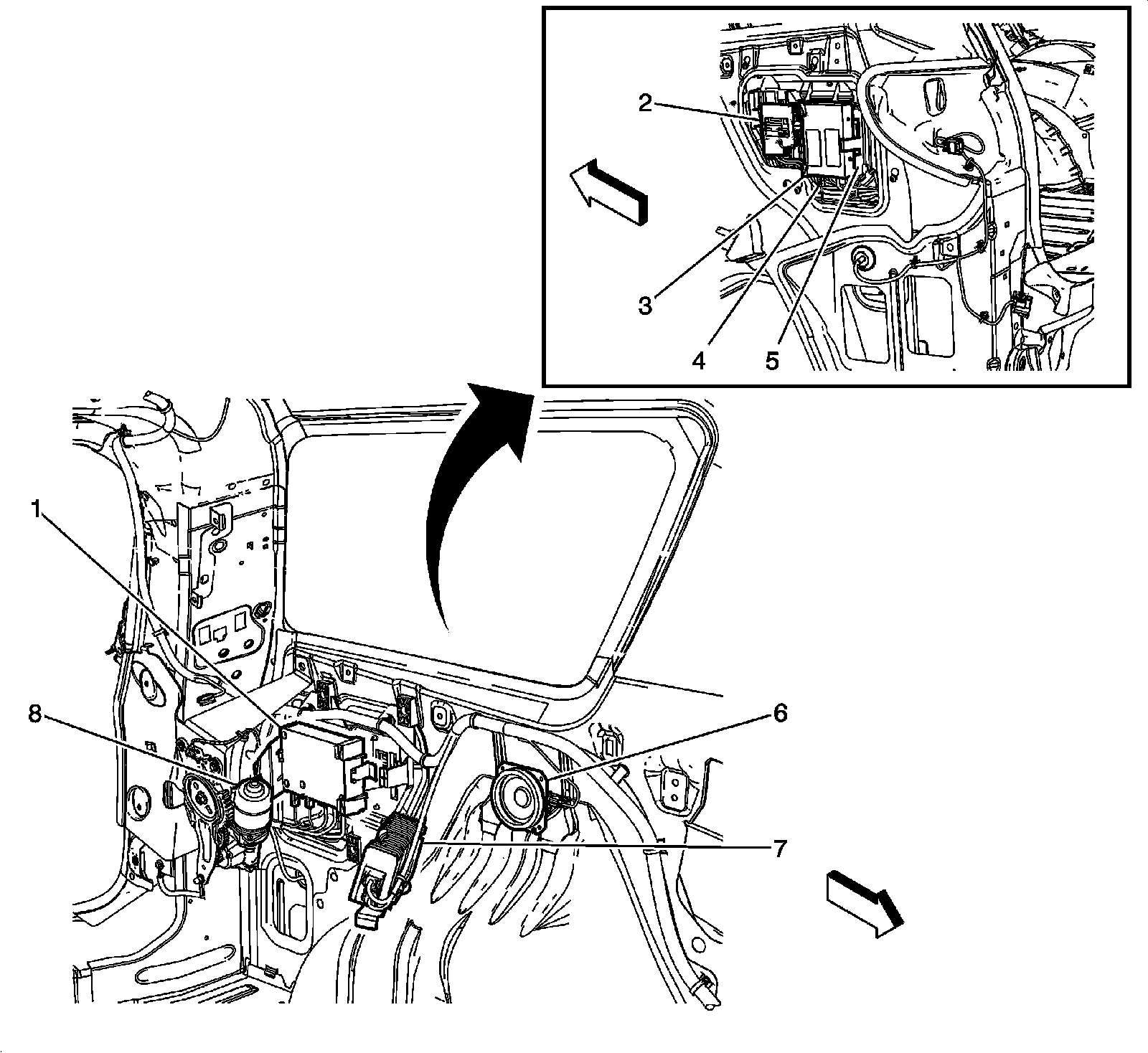 2
3
4
5
1
8
6
7