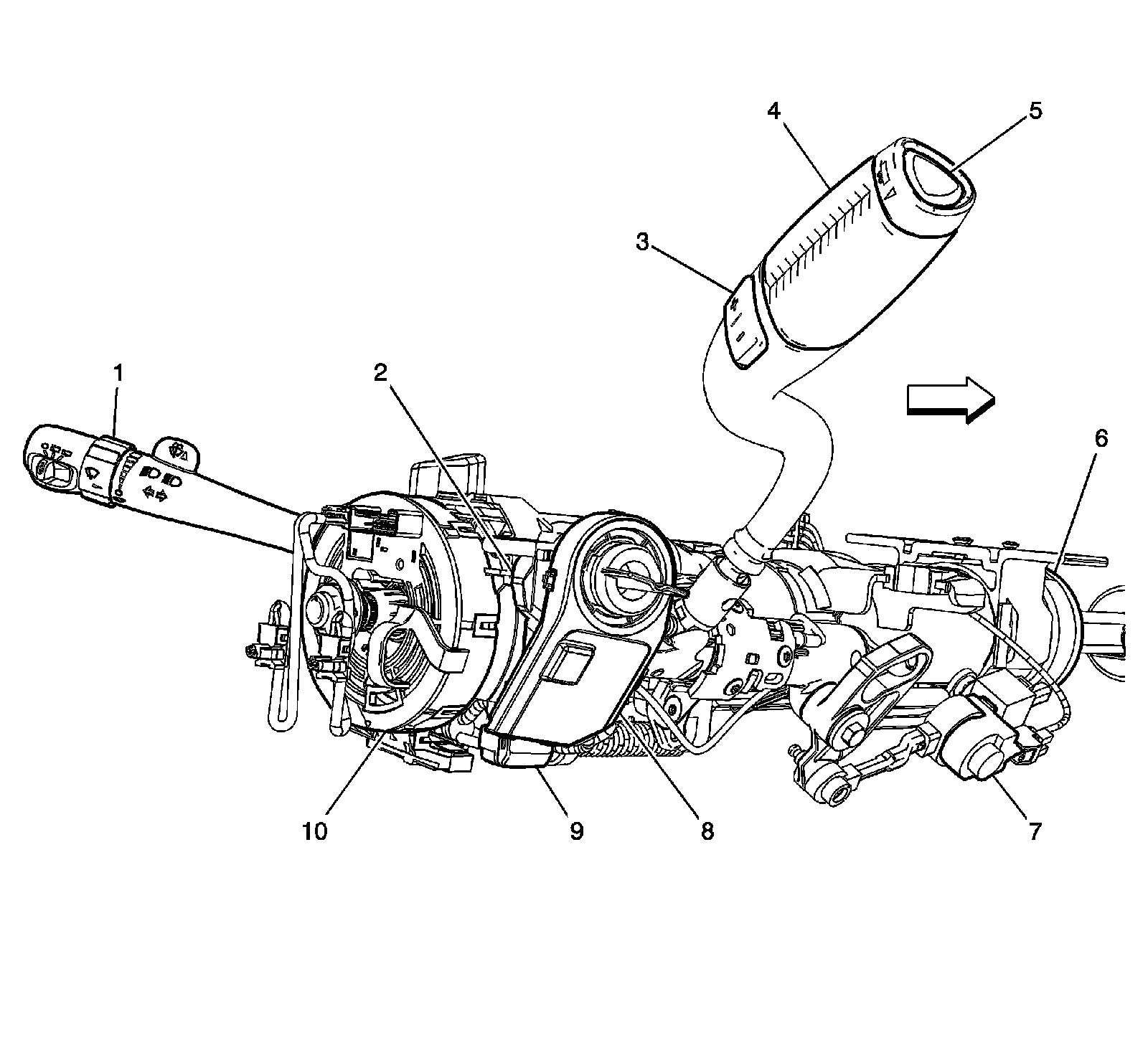 4
5
3
1
2
6
10
9
8
7