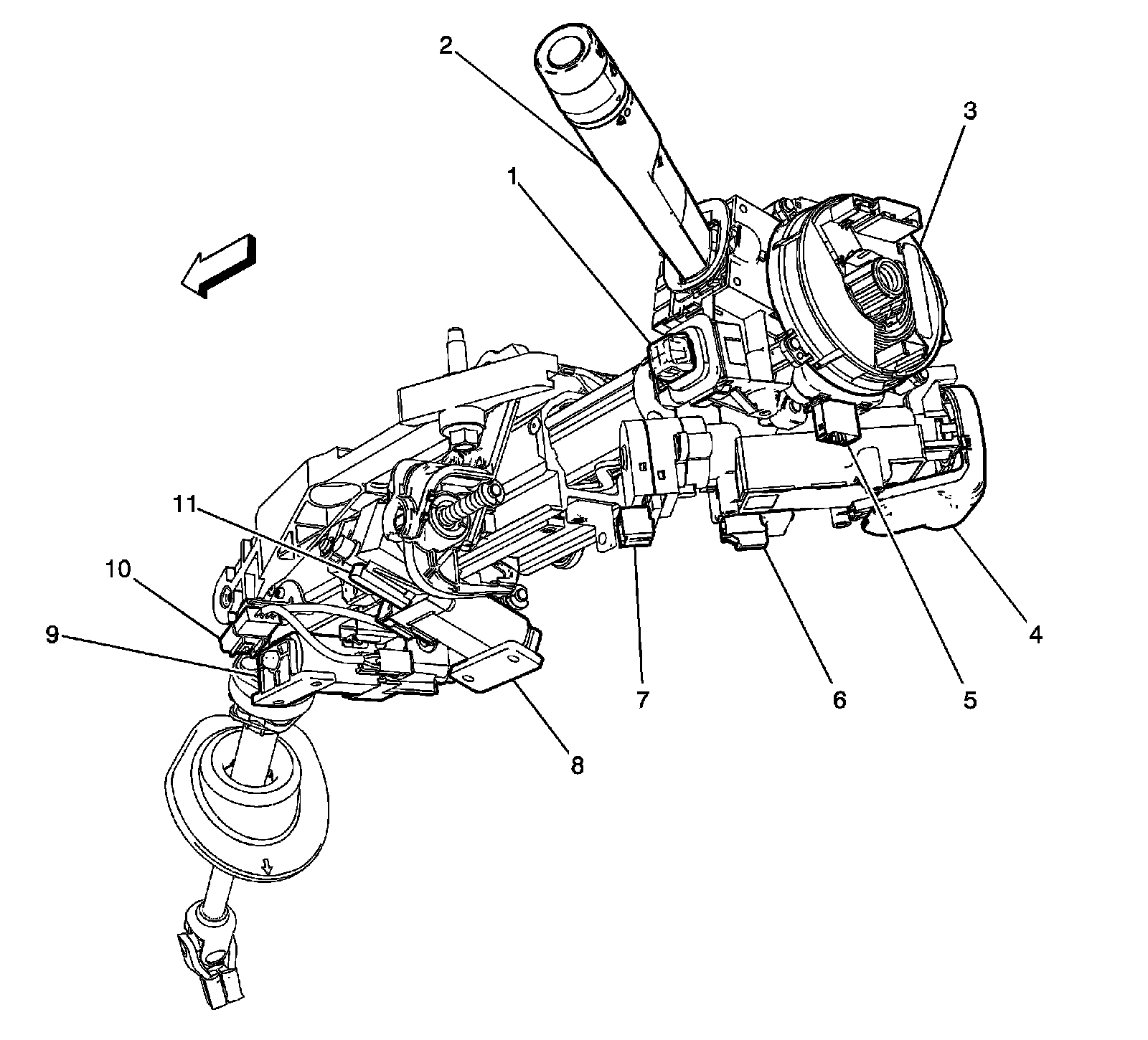 2
3
1
11
10
9
7
6
5
4
8