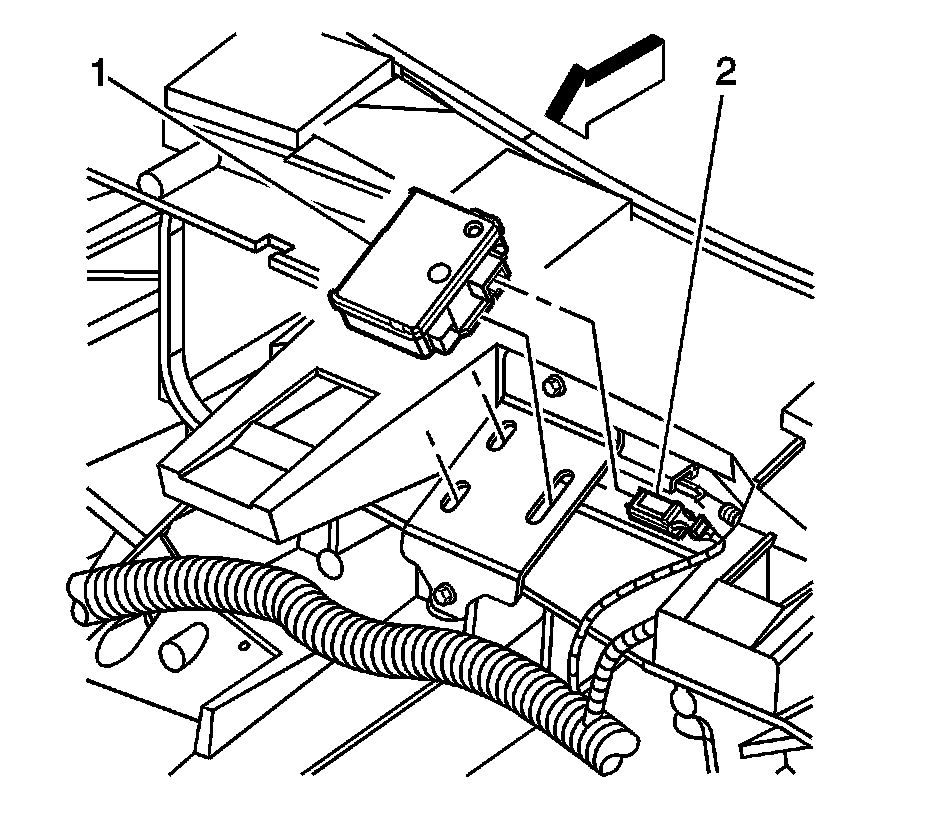 1
2