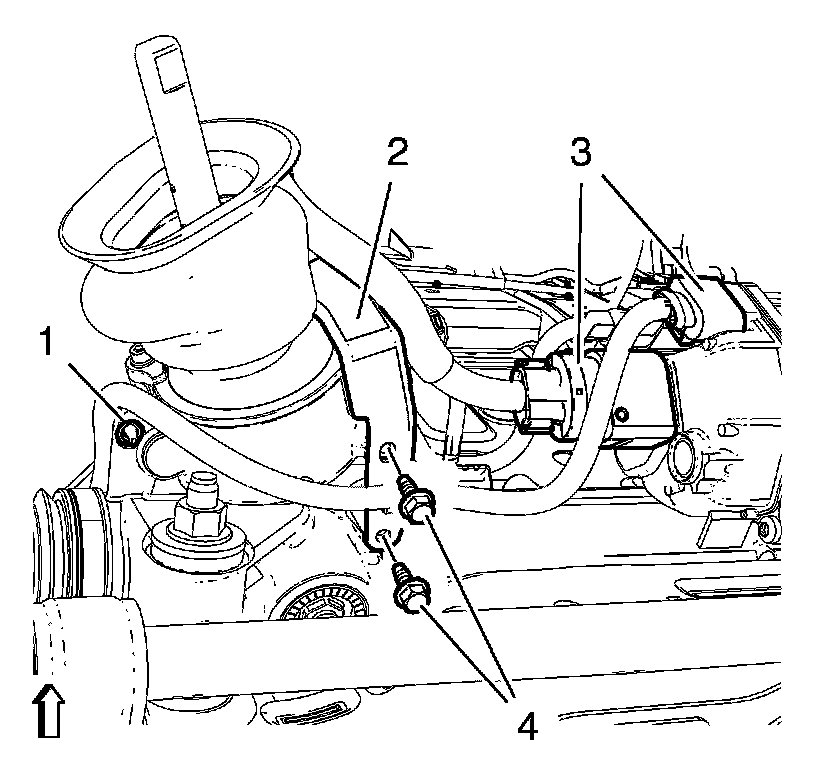 2
3
1
4