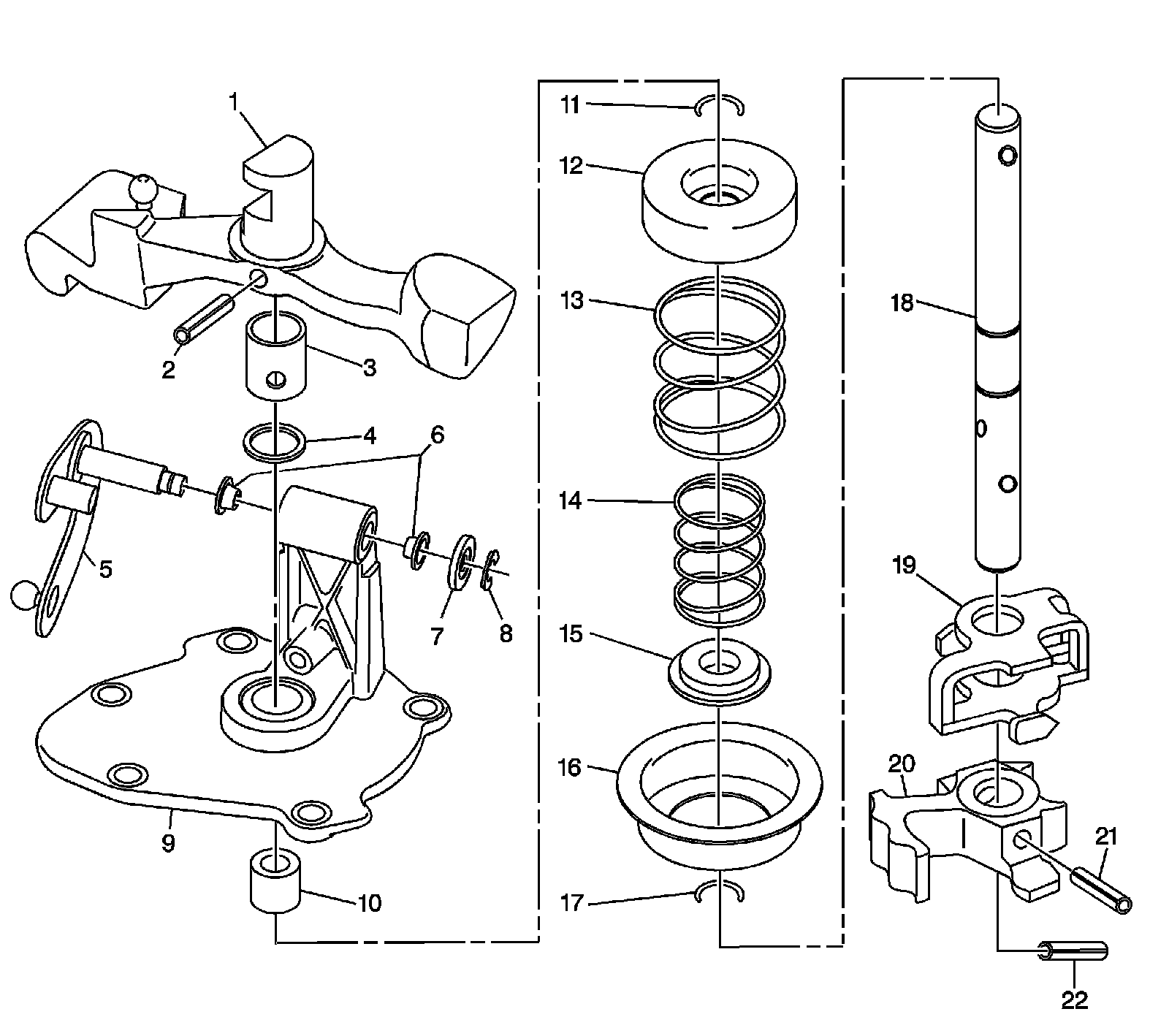 1
2
3
4
6
5
7
8
9
10
11
12
13
14
15
16
17
18
19
20
21
22