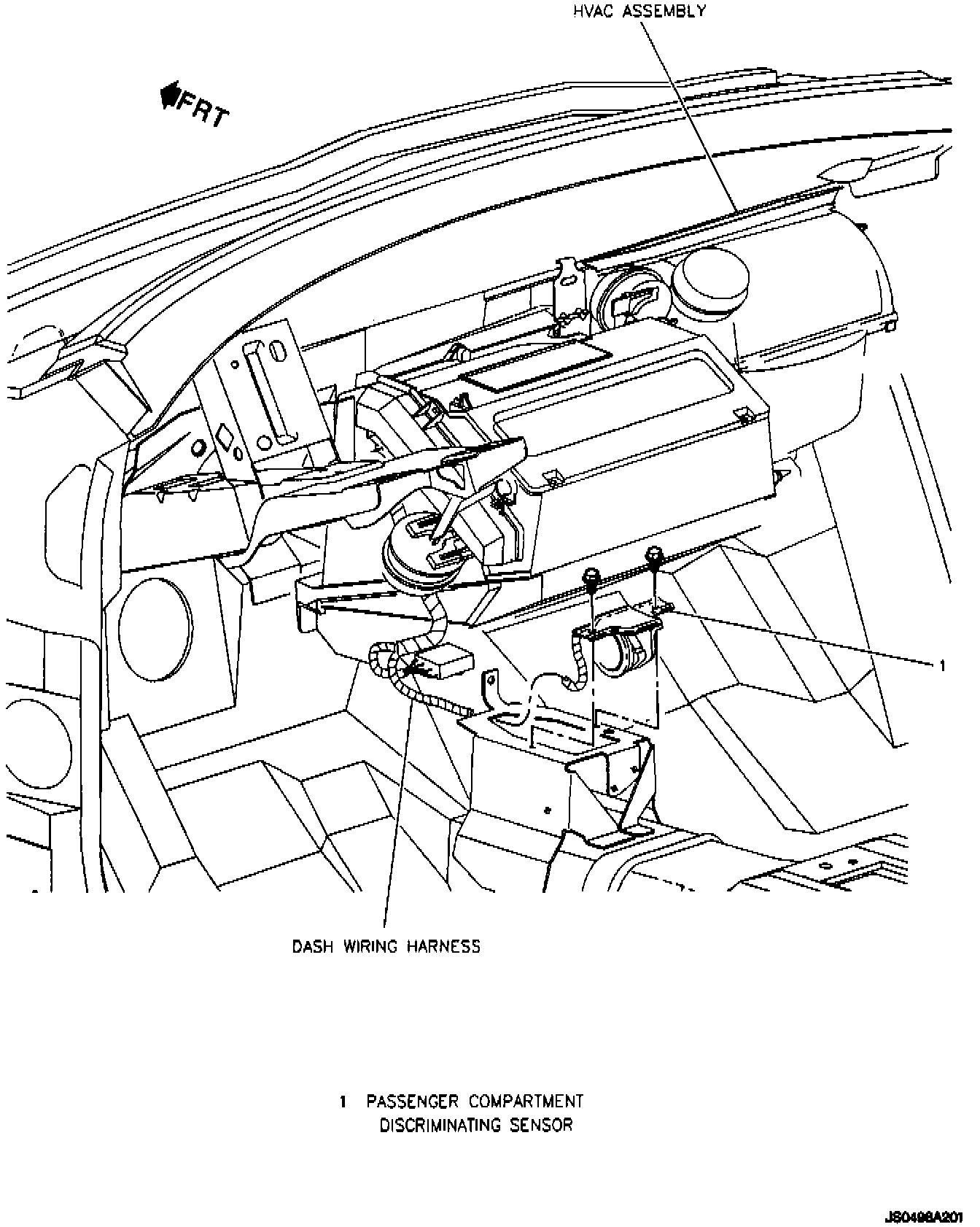 HVAC ASSEMBLY

FRT

1

DASH WIRING HARNESS

1 PASSENGER COMPARTMENT DISCRIMINATING SENSOR

JS0498A201