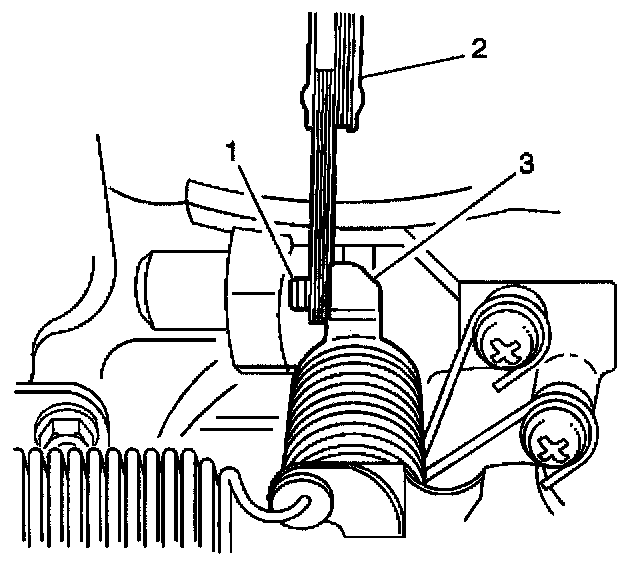 2
1
3