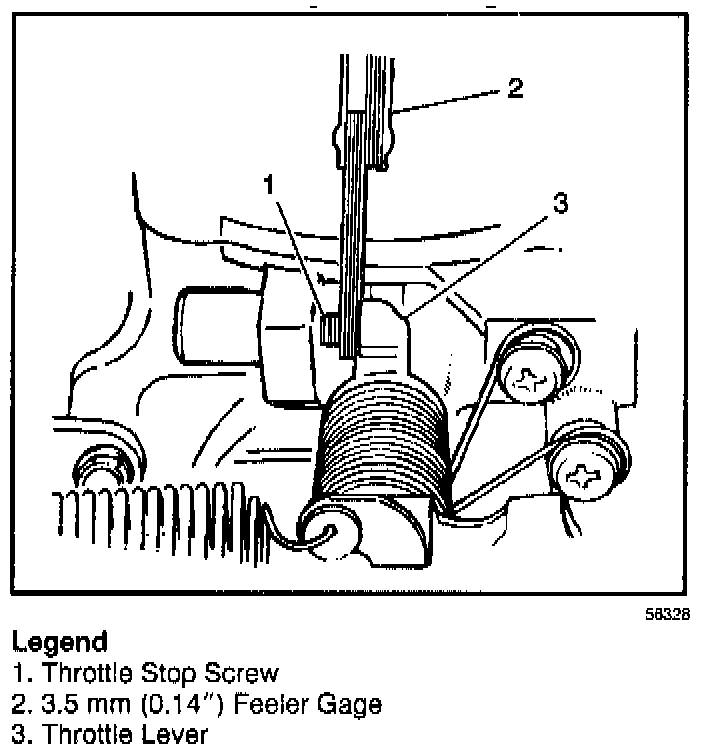 2
1
3

58328

Legend
1. Throttle Stop Screw
2. 3.5 mm (0.14") Feeler Gage
3. Throttle Lever