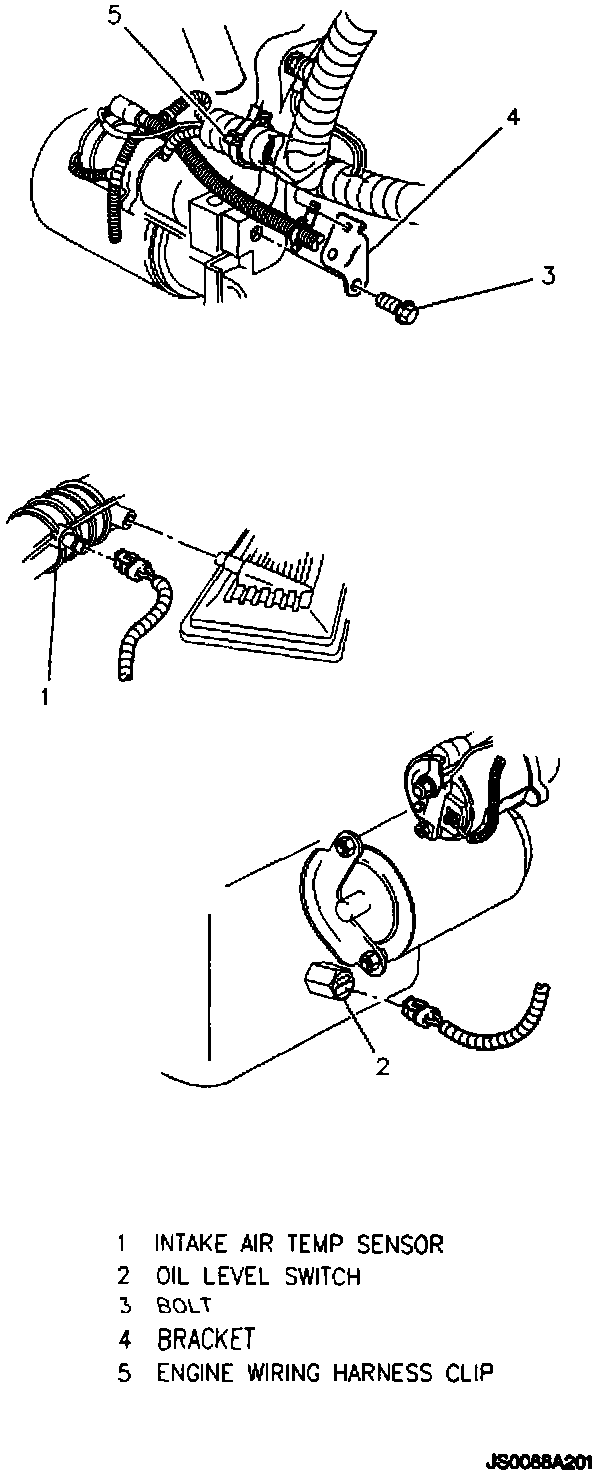 5

4

3

1

2

1 INTAKE AIR TEMP SENSOR
2 OIL LEVEL SWITCH
3 BOLT
4 BRACKET
5 ENGINE WIRING HARNESS CLIP

JS0088A201