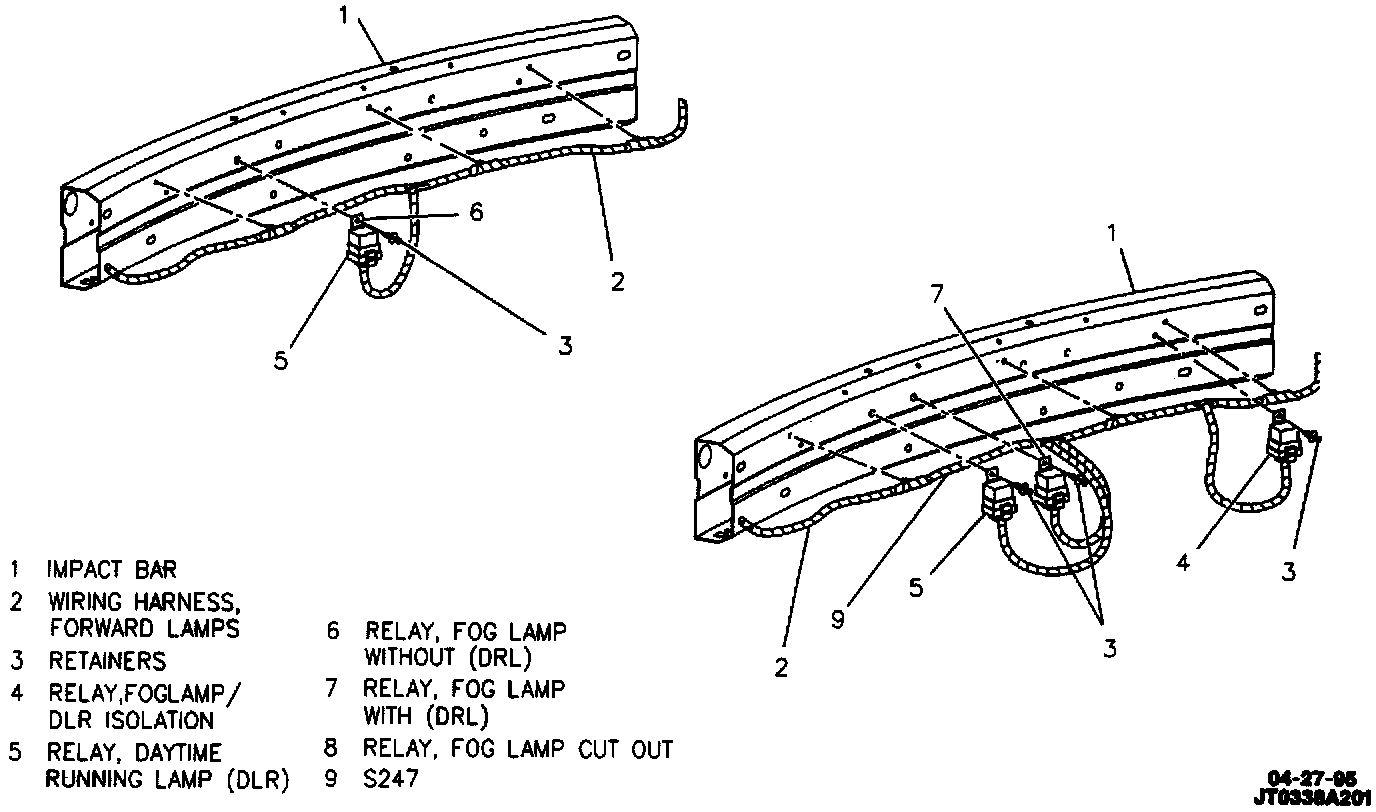 1
6
2
5
3
1
7
4
3
5
9
3
2

1 IMPACT BAR
2 WIRING HARNESS, FORWARD LAMPS
3 RETAINERS
4 RELAY,FOGLAMP/ DLR ISOLATION
5 RELAY, DAYTIME RUNNING LAMP (DLR)

6 RELAY, FOG LAMP WITHOUT (DRL)
7 RELAY, FOG LAMP WITH (DRL)
8 RELAY, FOG LAMP CUT OUT
9 S247

04-27-95
JT0338A201