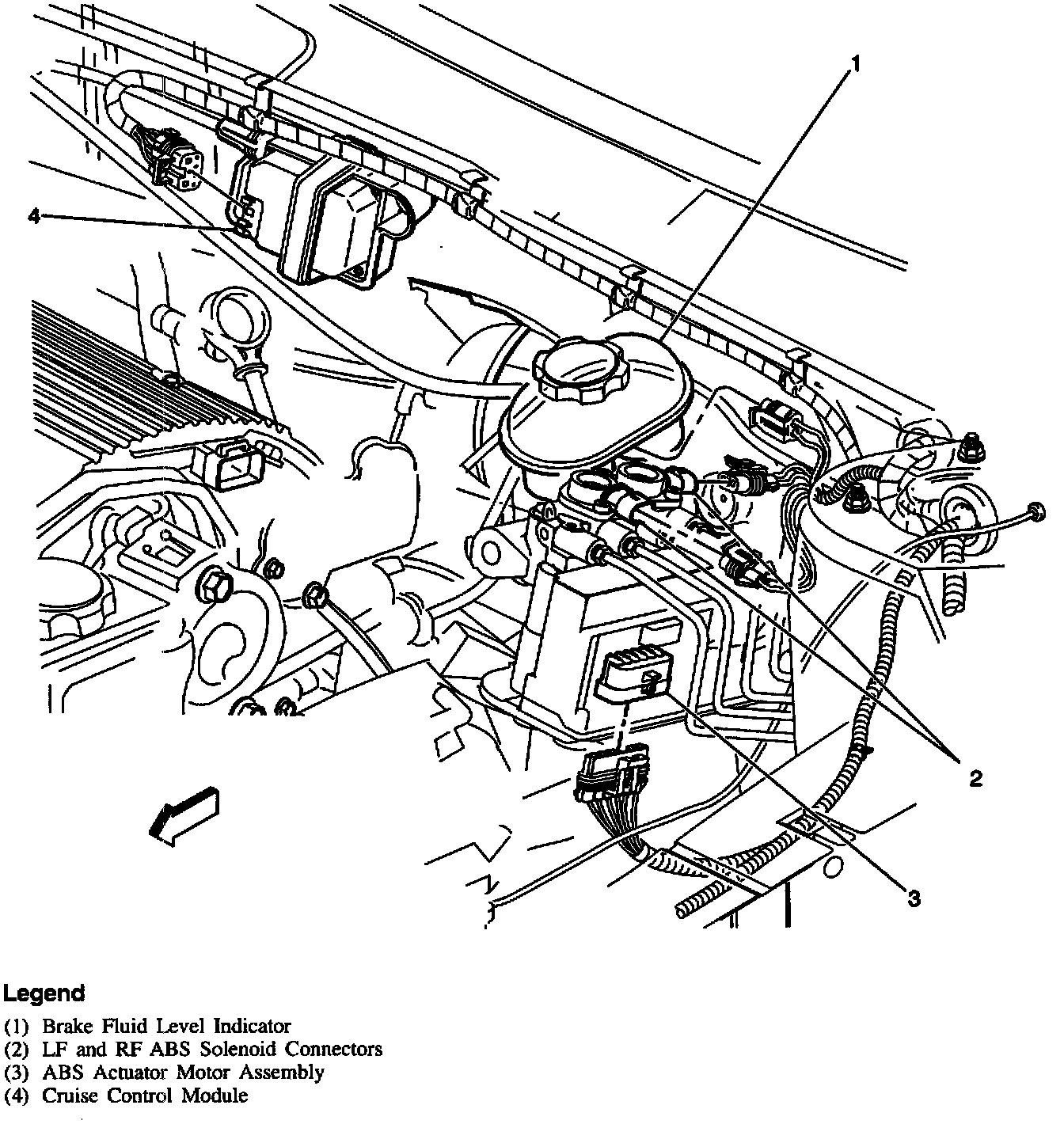 1

4

2

3

Legend
(1) Brake Fluid Level Indicator
(2) LF and RF ABS Solenoid Connectors
(3) ABS Actuator Motor Assembly
(4) Cruise Control Module