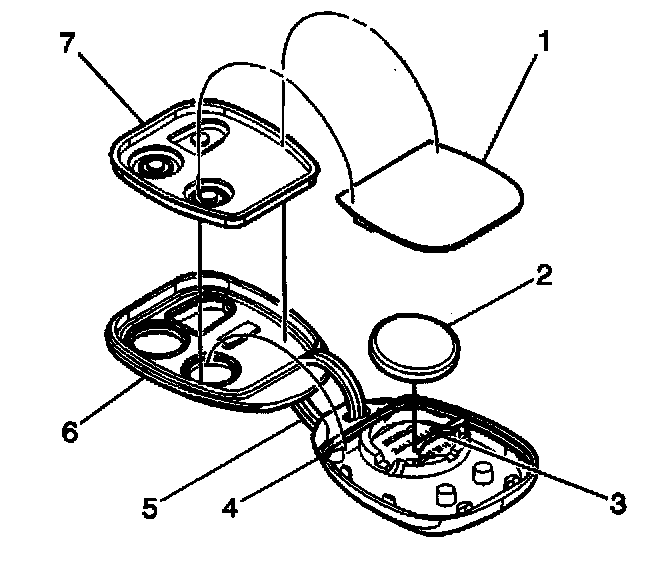 7
1
2
6
5
4
3