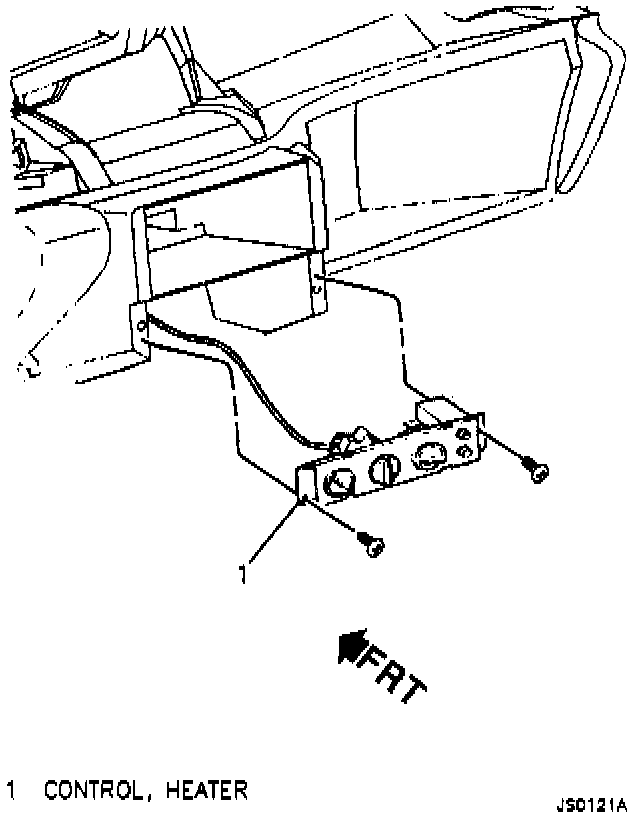 1

FRT

1 CONTROL, HEATER

JS0121A