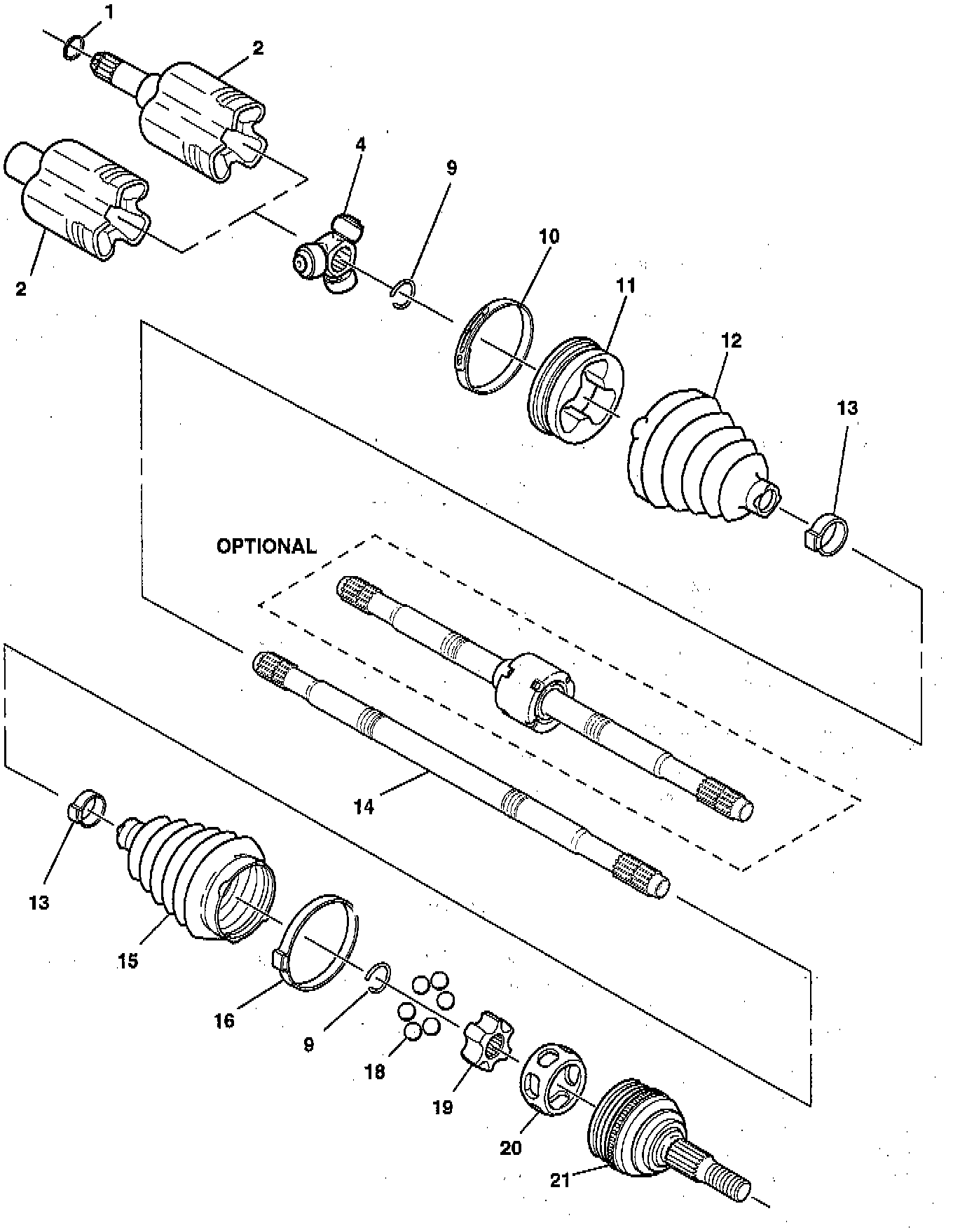 1
2
2
4
9
10
11
12
13
OPTIONAL
14
13
15
16
9
18
19
20
21