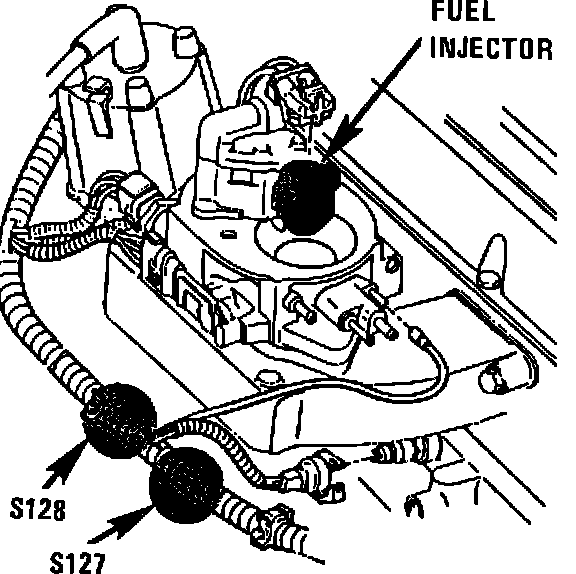 FUEL INJECTOR

S128

S127