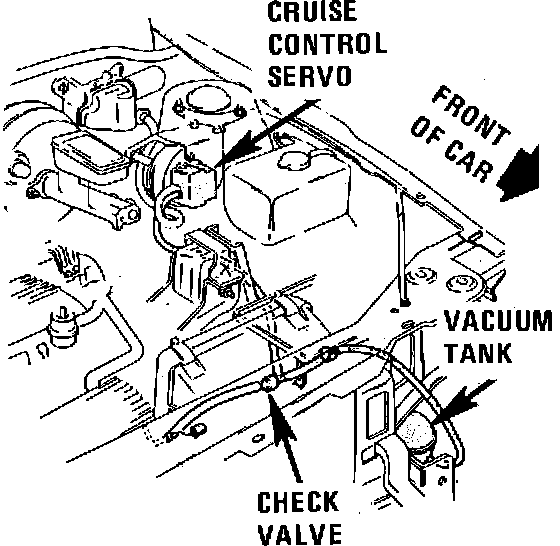 CRUISE CONTROL SERVO

FRONT OF CAR

VACUUM TANK

CHECK VALVE