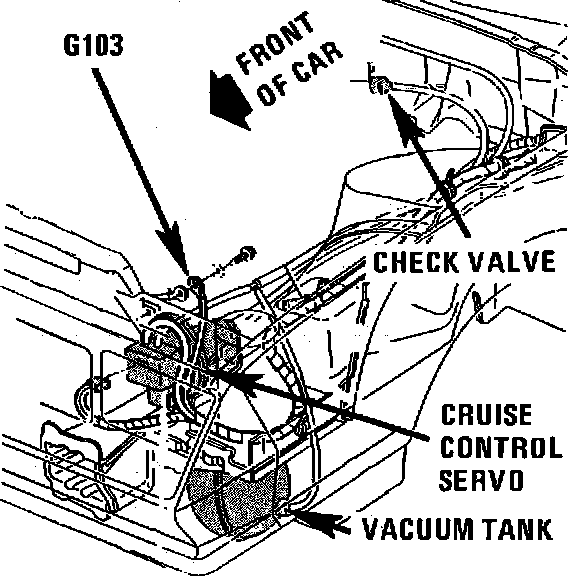 G103

FRONT OF CAR

CHECK VALVE

CRUISE CONTROL SERVO

VACUUM TANK