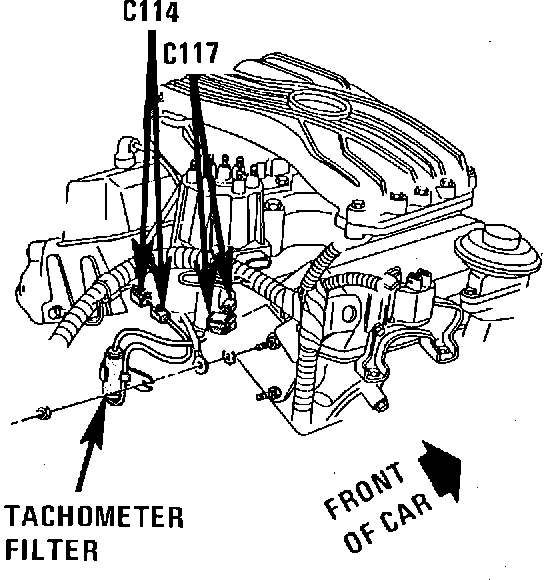 C114
C117
TACHOMETER FILTER
FRONT OF CAR