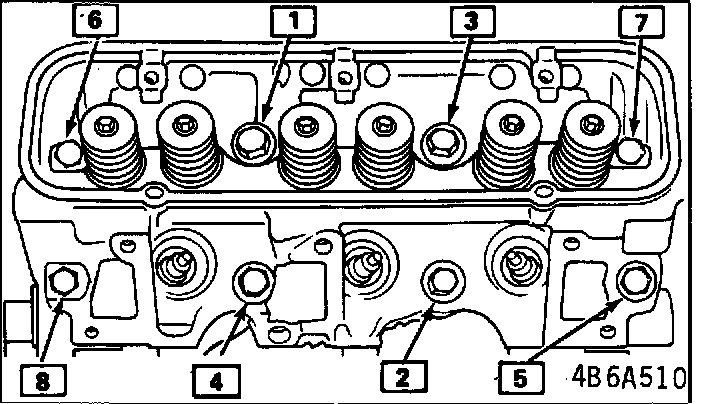 6
1
3
7
8
4
2
5
4B6A510