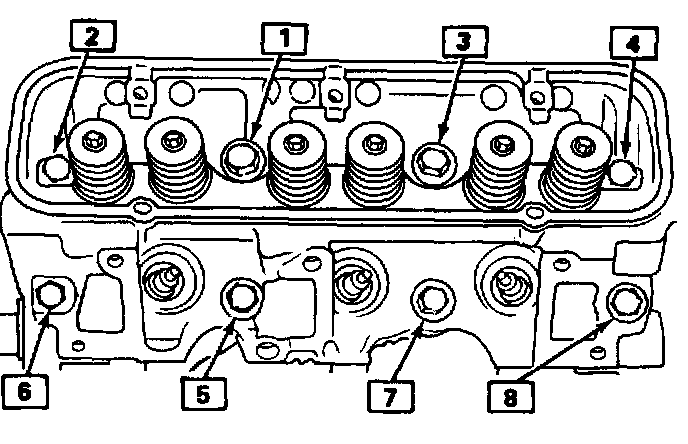 2
1
3
4
6
5
7
8