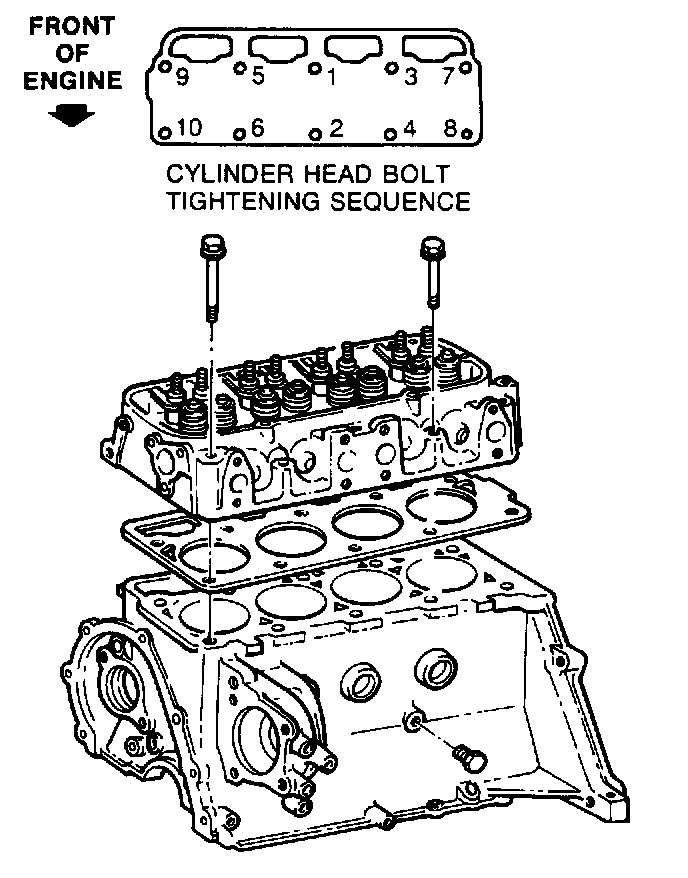 FRONT OF ENGINE

9 5 1 3 7

10 6 2 4 8

CYLINDER HEAD BOLT TIGHTENING SEQUENCE