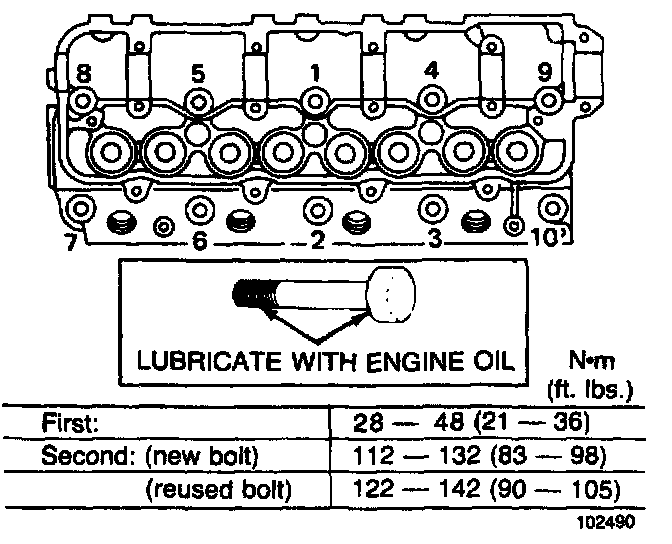 8 5 1 4 9

7 6 2 3 10

LUBRICATE WITH ENGINE OIL

N•m
(ft. lbs.)

| | |
|---|---|
| First: | 28 — 48 (21 — 36) |
| Second: (new bolt) | 112 — 132 (83 — 98) |
| (reused bolt) | 122 — 142 (90 — 105) |

102490