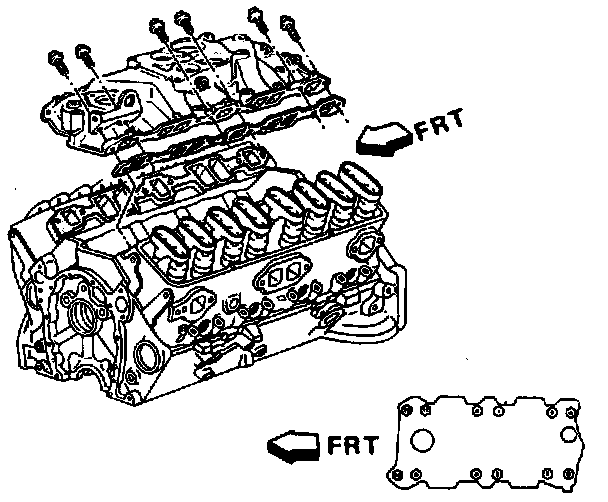 FRT

FRT