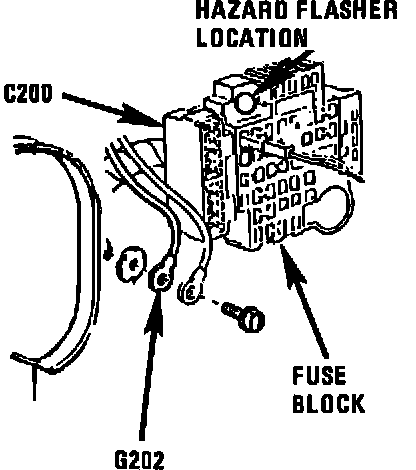 HAZARD FLASHER LOCATION

C200

FUSE BLOCK

G202