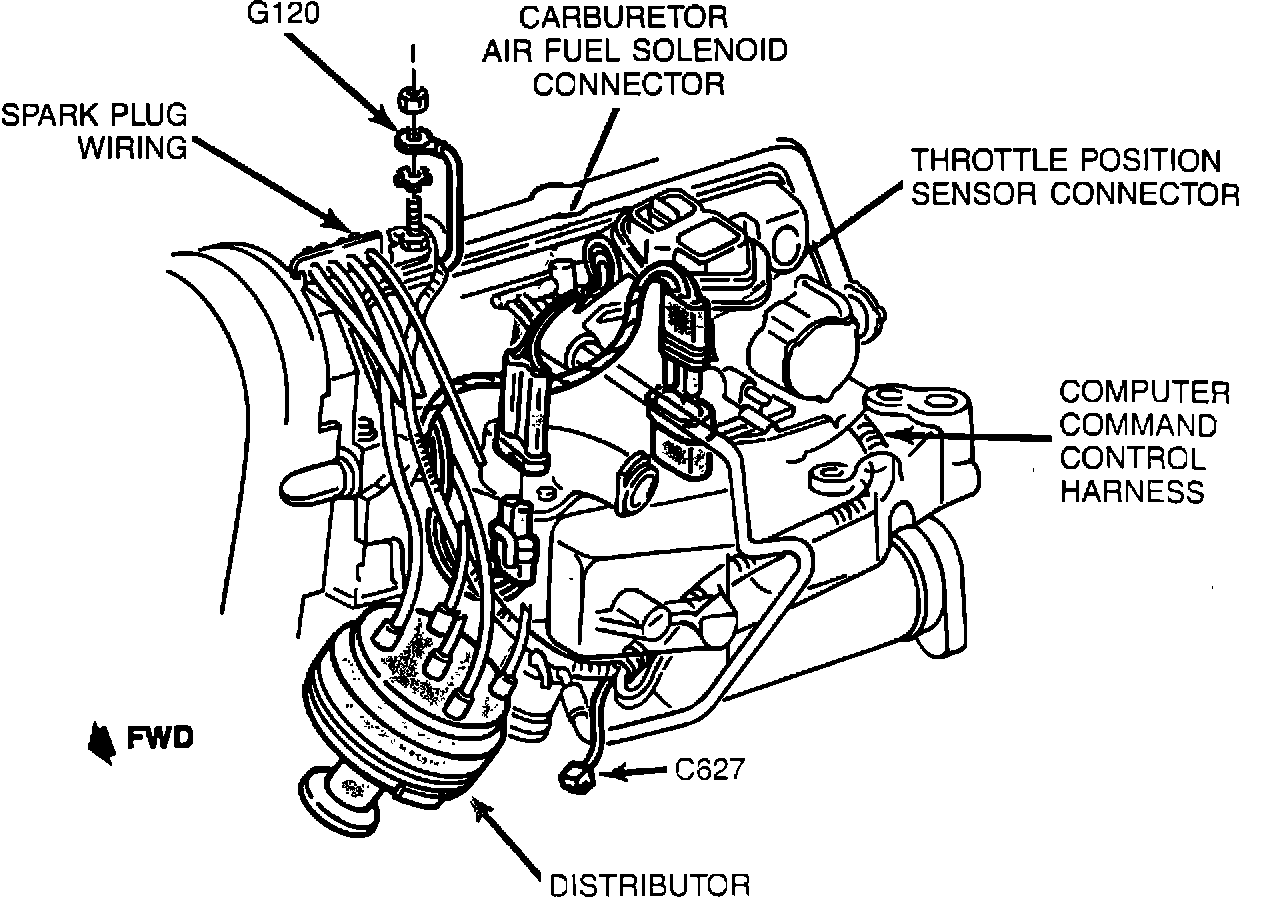 G120

CARBURETOR AIR FUEL SOLENOID CONNECTOR

SPARK PLUG WIRING

THROTTLE POSITION SENSOR CONNECTOR

COMPUTER COMMAND CONTROL HARNESS

FWD

C627

DISTRIBUTOR