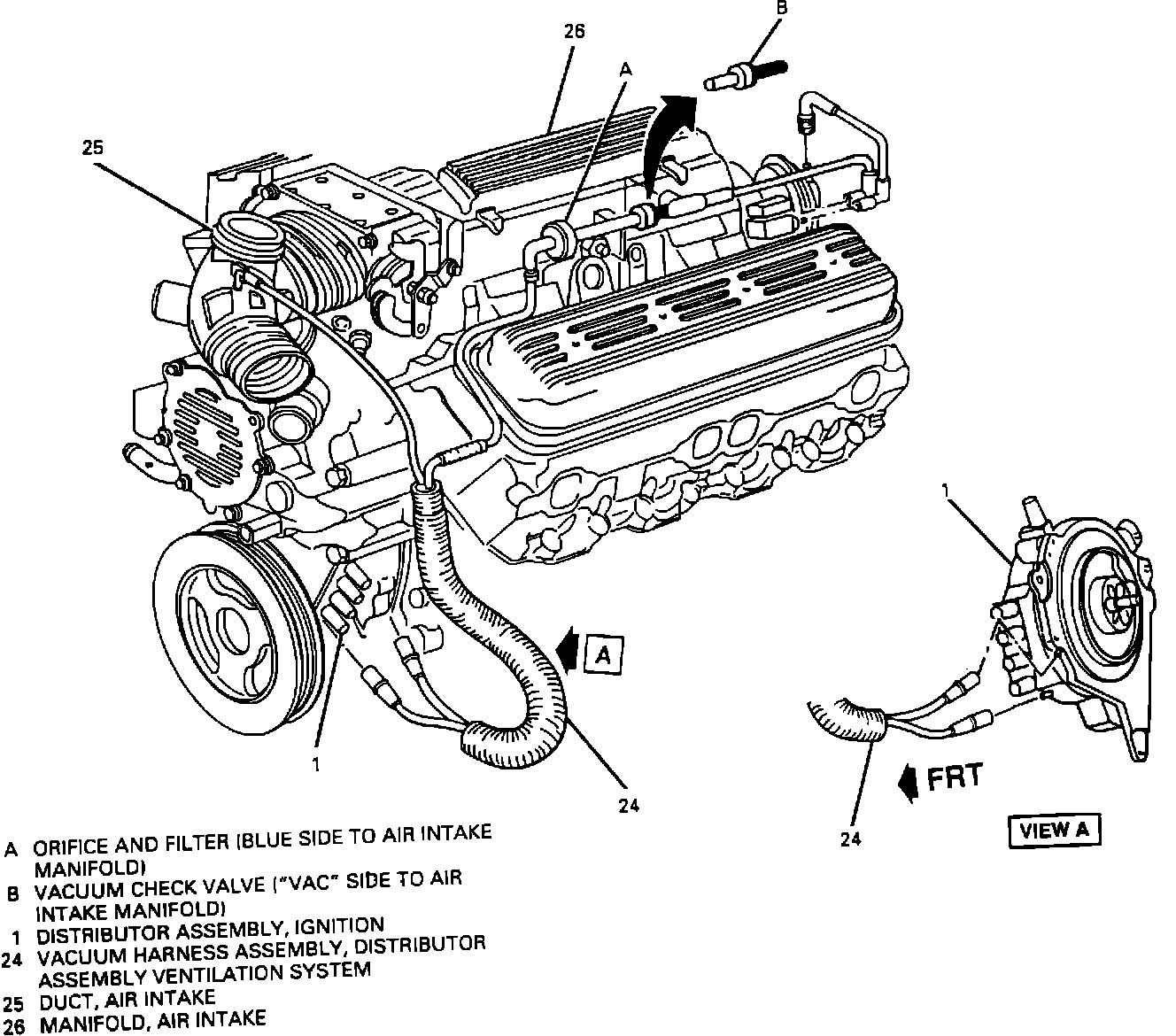 B
26
A
25
1
A
1
24
FRT
24
VIEW A

A ORIFICE AND FILTER (BLUE SIDE TO AIR INTAKE MANIFOLD)
B VACUUM CHECK VALVE ("VAC" SIDE TO AIR INTAKE MANIFOLD)
1 DISTRIBUTOR ASSEMBLY, IGNITION
24 VACUUM HARNESS ASSEMBLY, DISTRIBUTOR ASSEMBLY VENTILATION SYSTEM
25 DUCT, AIR INTAKE
26 MANIFOLD, AIR INTAKE