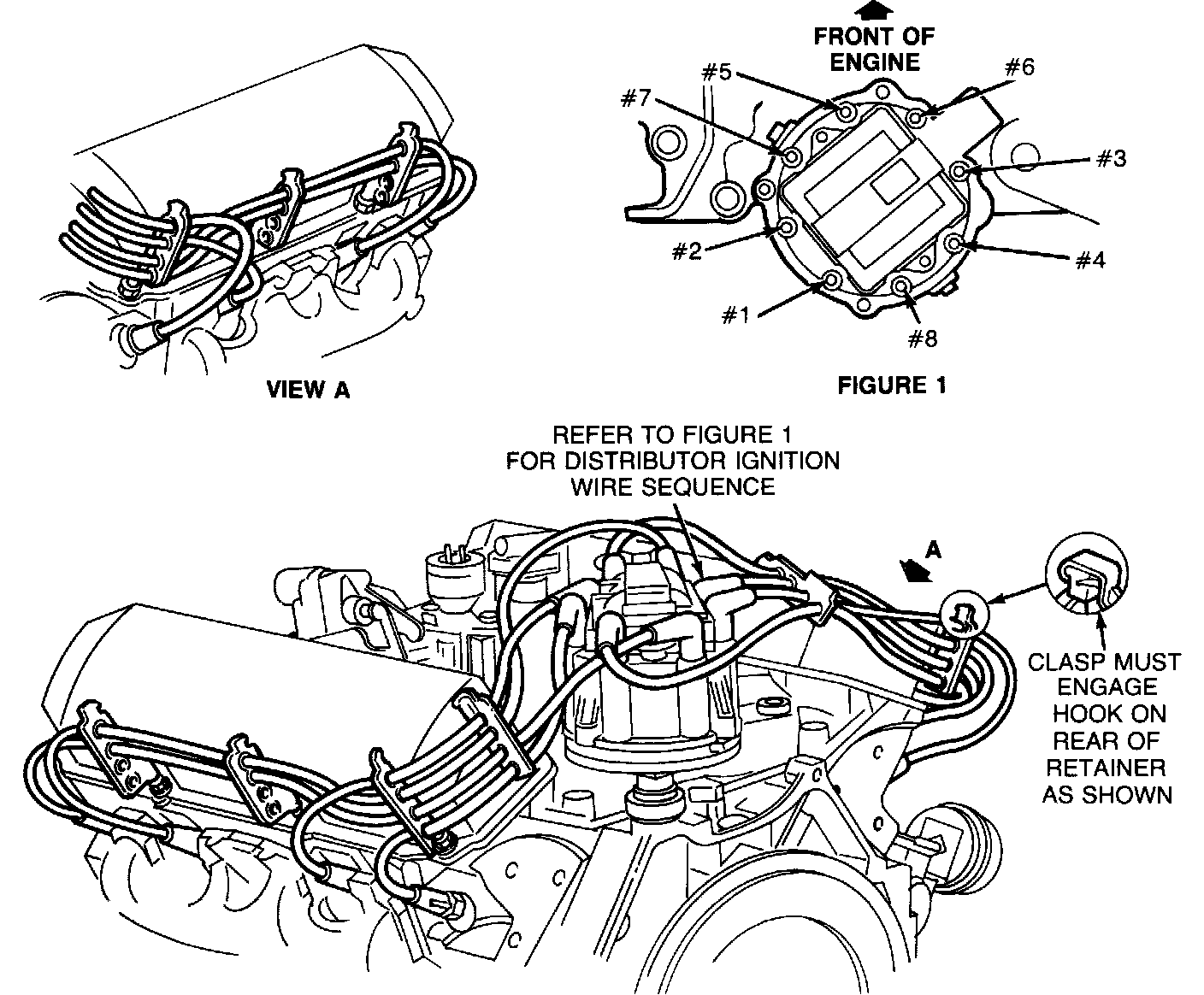 FRONT OF ENGINE

#5
#6
#7
#3
#2
#4
#1
#8

VIEW A

FIGURE 1

REFER TO FIGURE 1 FOR DISTRIBUTOR IGNITION WIRE SEQUENCE

A

CLASP MUST ENGAGE HOOK ON REAR OF RETAINER AS SHOWN