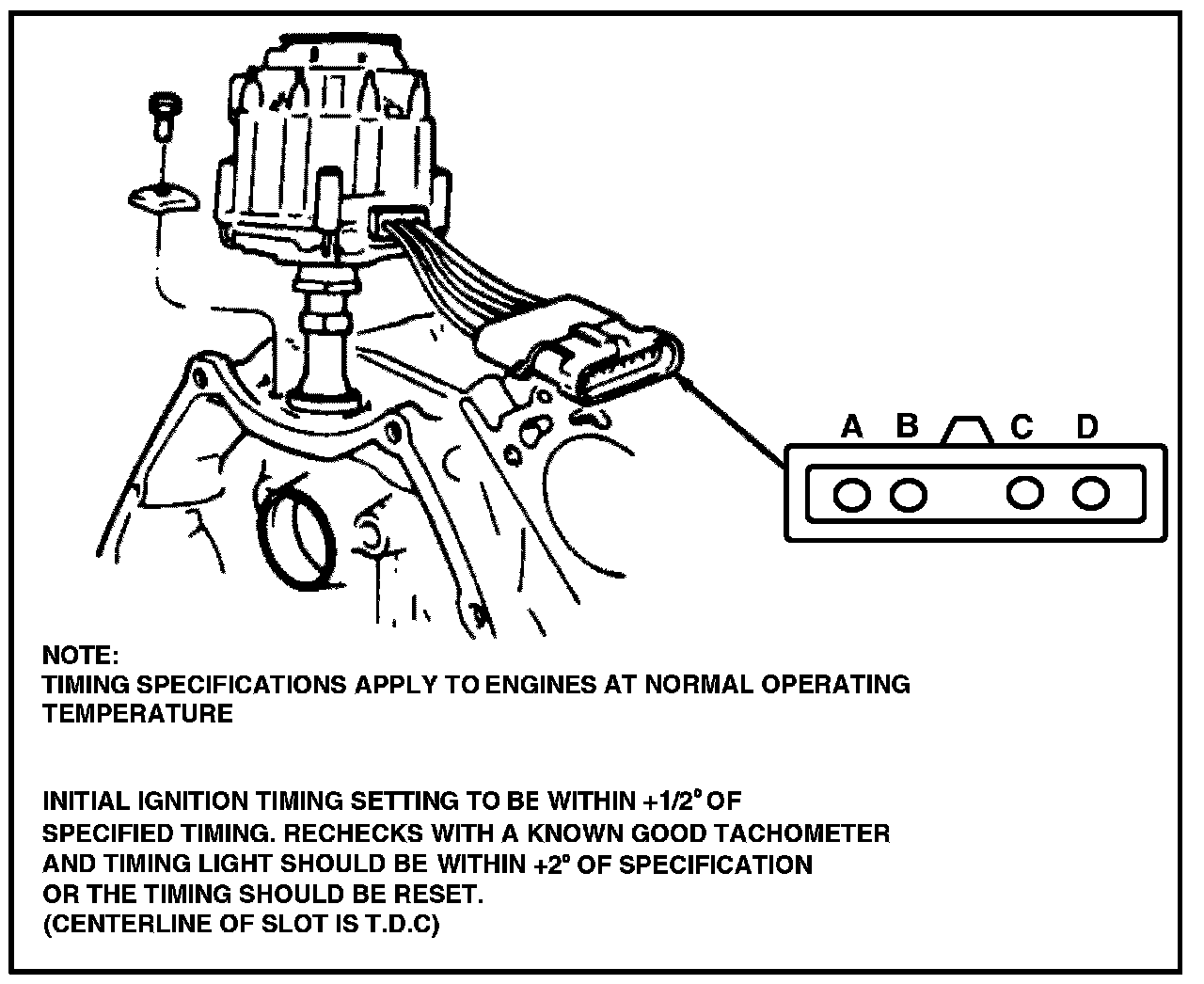 A B C D

NOTE:
TIMING SPECIFICATIONS APPLY TO ENGINES AT NORMAL OPERATING TEMPERATURE

INITIAL IGNITION TIMING SETTING TO BE WITHIN +1/2° OF SPECIFIED TIMING. RECHECKS WITH A KNOWN GOOD TACHOMETER AND TIMING LIGHT SHOULD BE WITHIN +2° OF SPECIFICATION OR THE TIMING SHOULD BE RESET.
(CENTERLINE OF SLOT IS T.D.C)