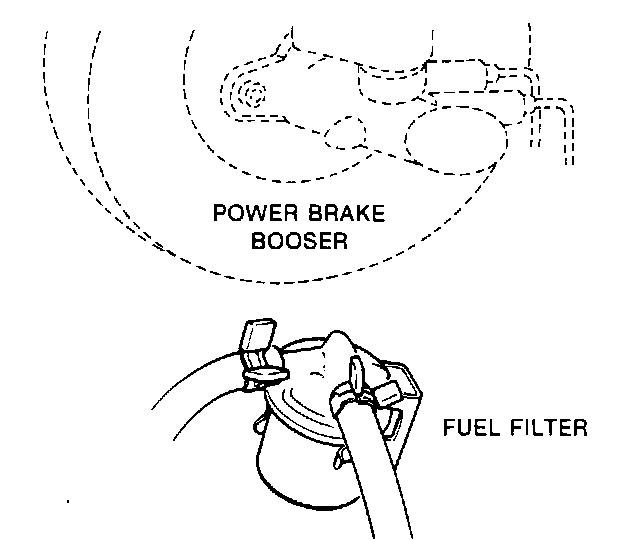 POWER BRAKE BOOSER

FUEL FILTER