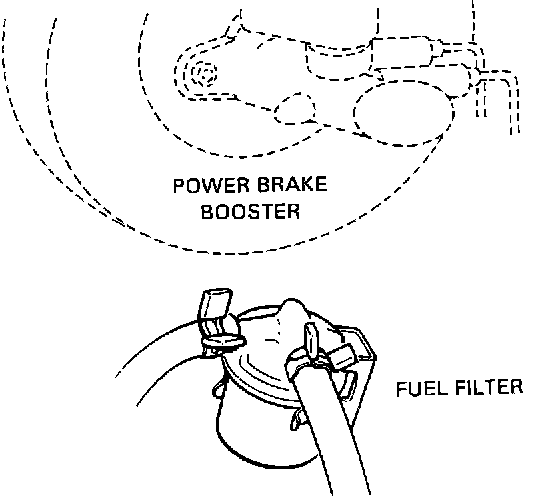 POWER BRAKE BOOSTER

FUEL FILTER