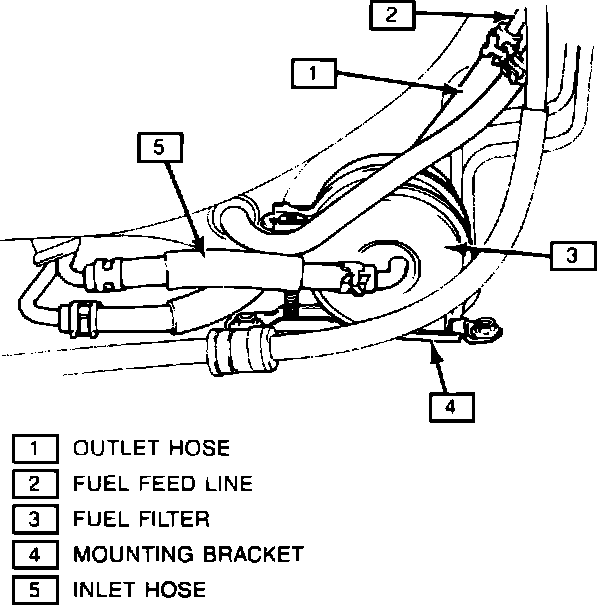 2

1

5

3

4

1 OUTLET HOSE
2 FUEL FEED LINE
3 FUEL FILTER
4 MOUNTING BRACKET
5 INLET HOSE