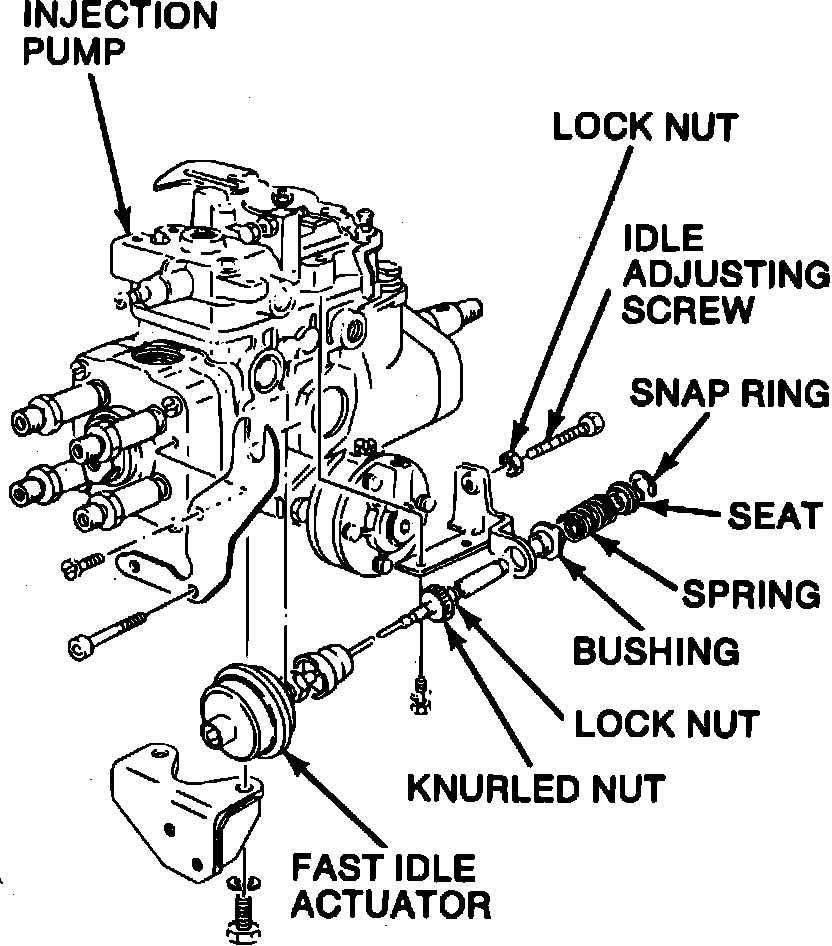 INJECTION PUMP

LOCK NUT

IDLE ADJUSTING SCREW

SNAP RING

SEAT

SPRING

BUSHING

LOCK NUT

KNURLED NUT

FAST IDLE ACTUATOR