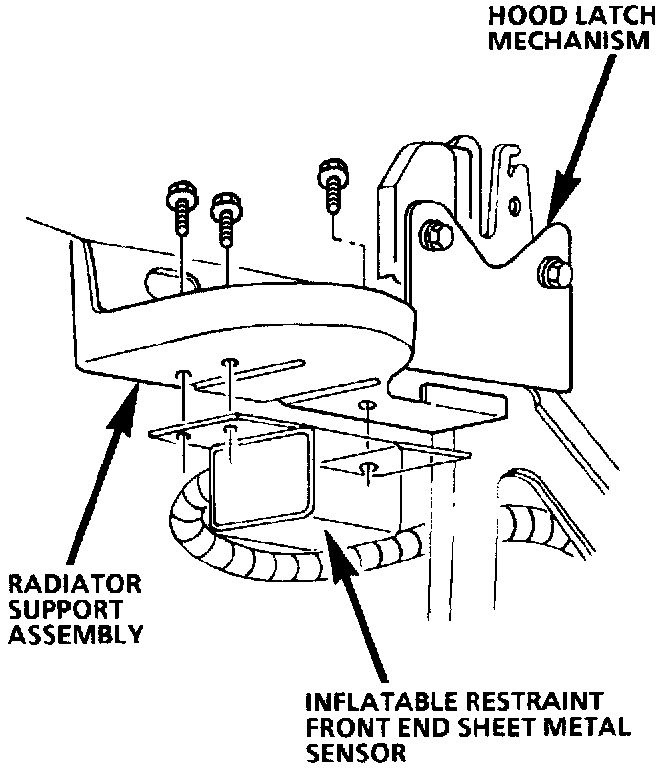 HOOD LATCH MECHANISM

RADIATOR SUPPORT ASSEMBLY

INFLATABLE RESTRAINT FRONT END SHEET METAL SENSOR