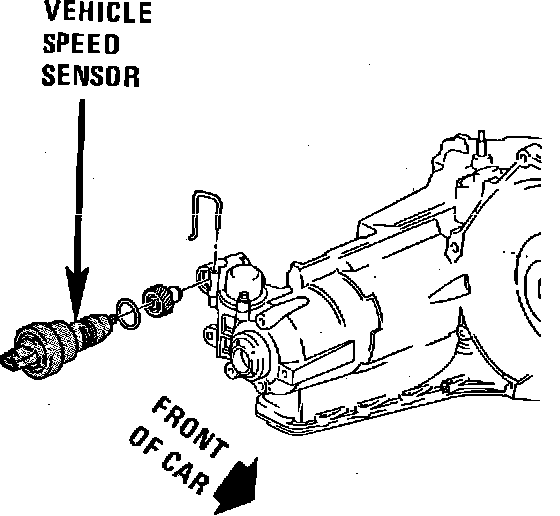 VEHICLE SPEED SENSOR

FRONT OF CAR