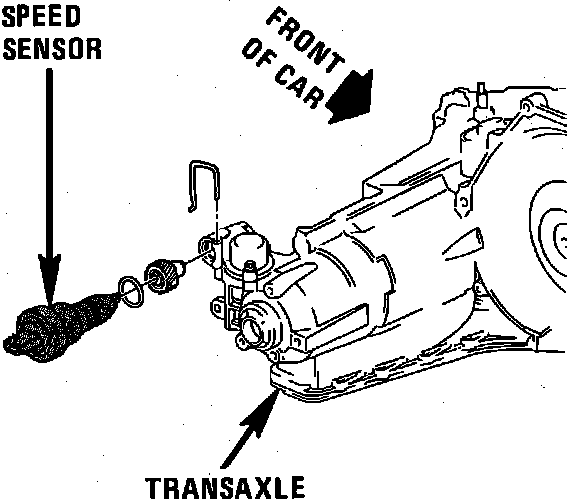 SPEED SENSOR

FRONT OF CAR

TRANSAXLE