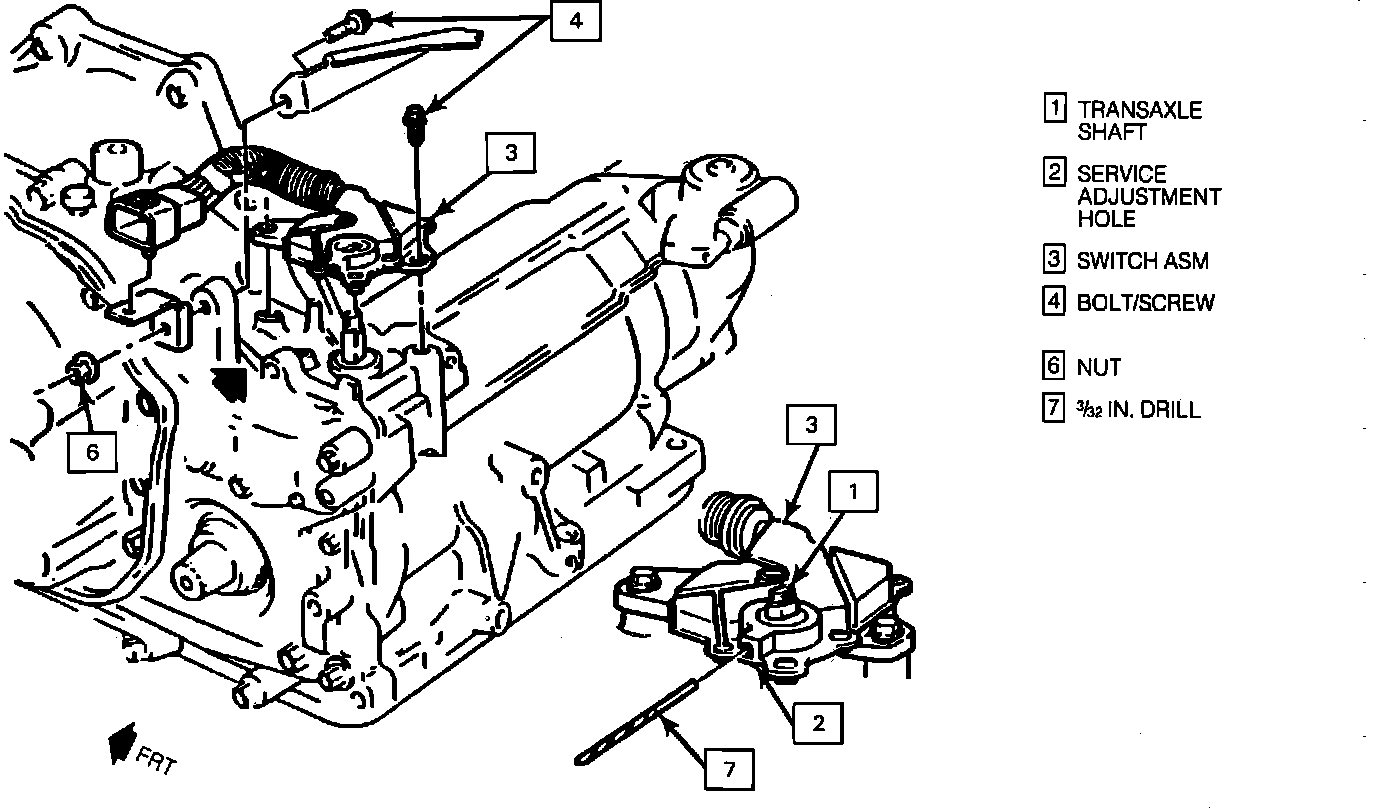 4

3

6

3

1

2

7

FRT

1 TRANSAXLE SHAFT

2 SERVICE ADJUSTMENT HOLE

3 SWITCH ASM

4 BOLT/SCREW

6 NUT

7 $\frac{3}{32}$ IN. DRILL