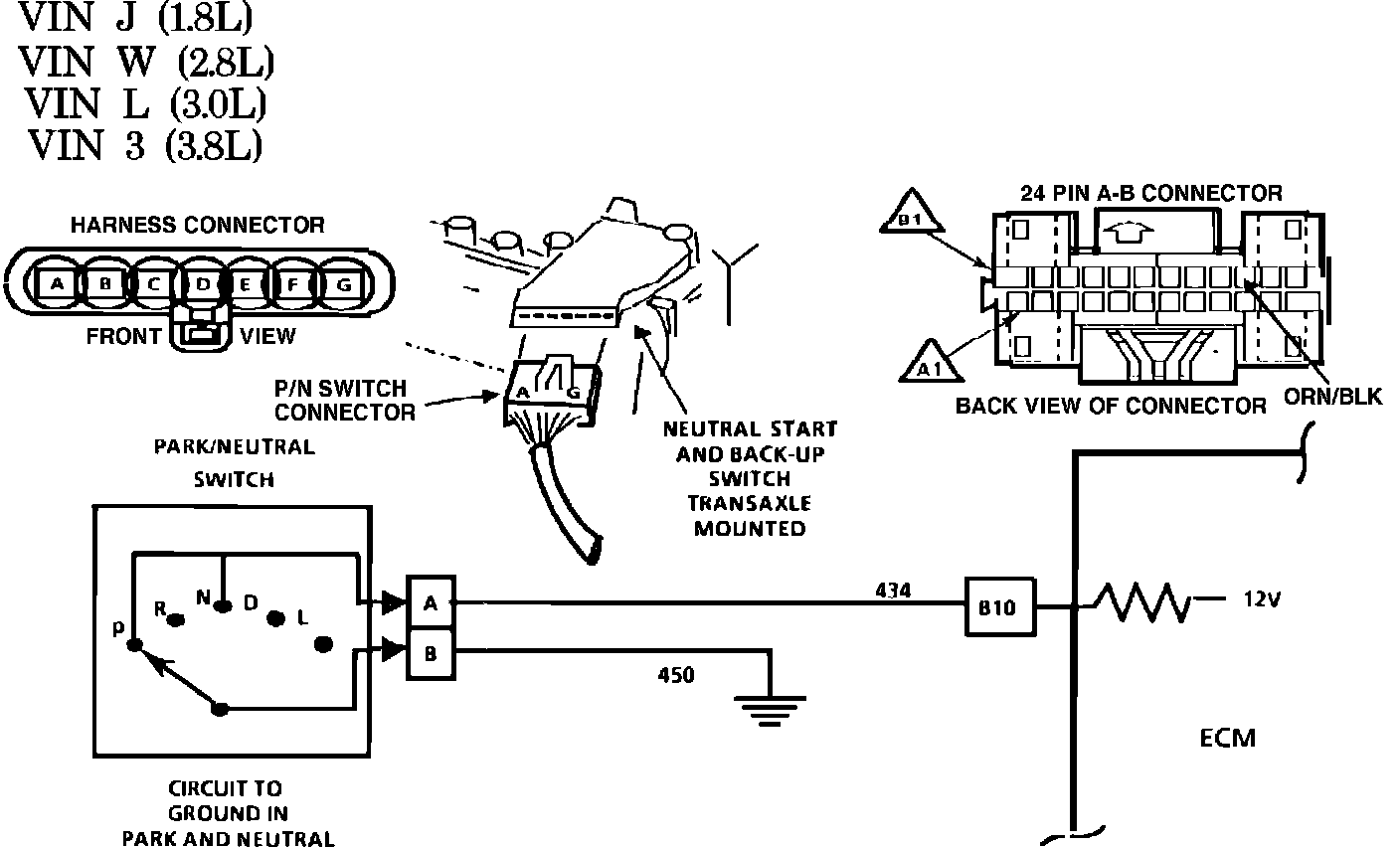 VIN J (1.8L)
VIN W (2.8L)
VIN L (3.0L)
VIN 3 (3.8L)

HARNESS CONNECTOR

A B C D E F G

FRONT VIEW

P/N SWITCH CONNECTOR

A G

NEUTRAL START AND BACK-UP SWITCH TRANSAXLE MOUNTED

24 PIN A-B CONNECTOR

B1

A1

BACK VIEW OF CONNECTOR

ORN/BLK

PARK/NEUTRAL SWITCH

P R N D L

A

B

434

450

B10

12V

ECM

CIRCUIT TO GROUND IN PARK AND NEUTRAL