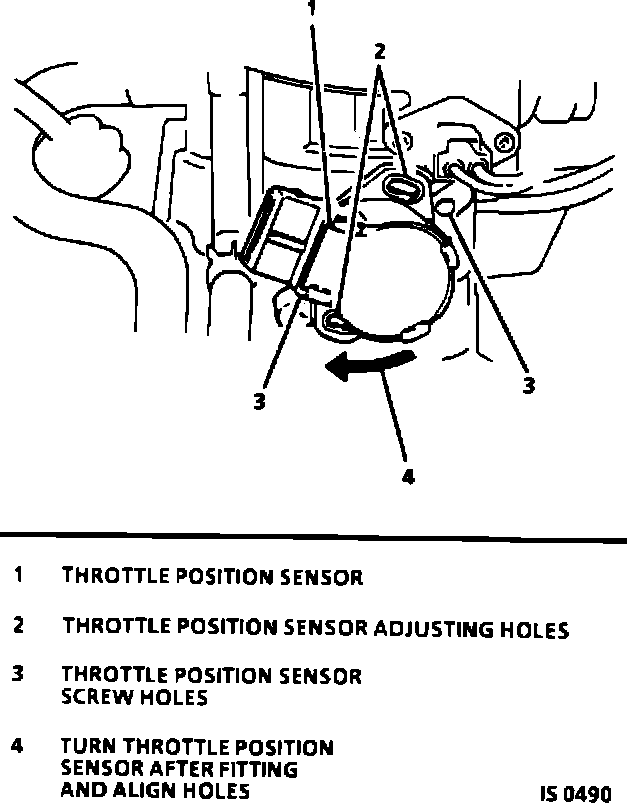 1

2

3

3

4

1 THROTTLE POSITION SENSOR

2 THROTTLE POSITION SENSOR ADJUSTING HOLES

3 THROTTLE POSITION SENSOR SCREW HOLES

4 TURN THROTTLE POSITION SENSOR AFTER FITTING AND ALIGN HOLES

IS 0490