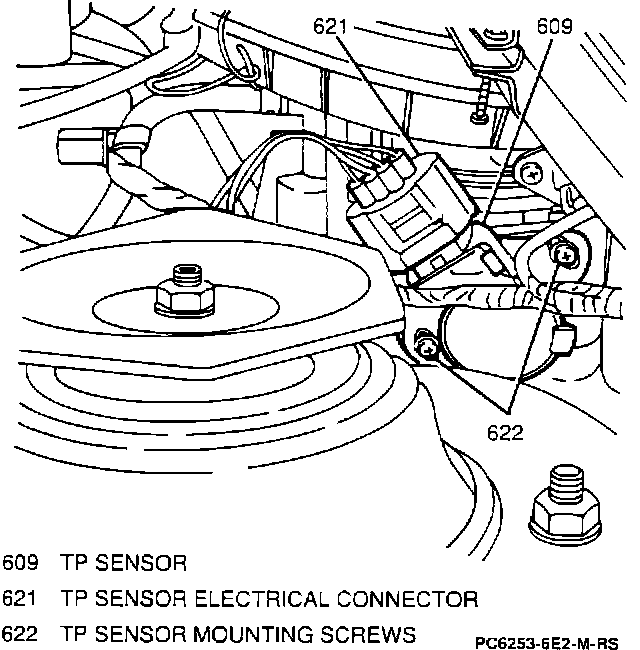 621
609
622

609 TP SENSOR
621 TP SENSOR ELECTRICAL CONNECTOR
622 TP SENSOR MOUNTING SCREWS

PC6253-6E2-M-RS