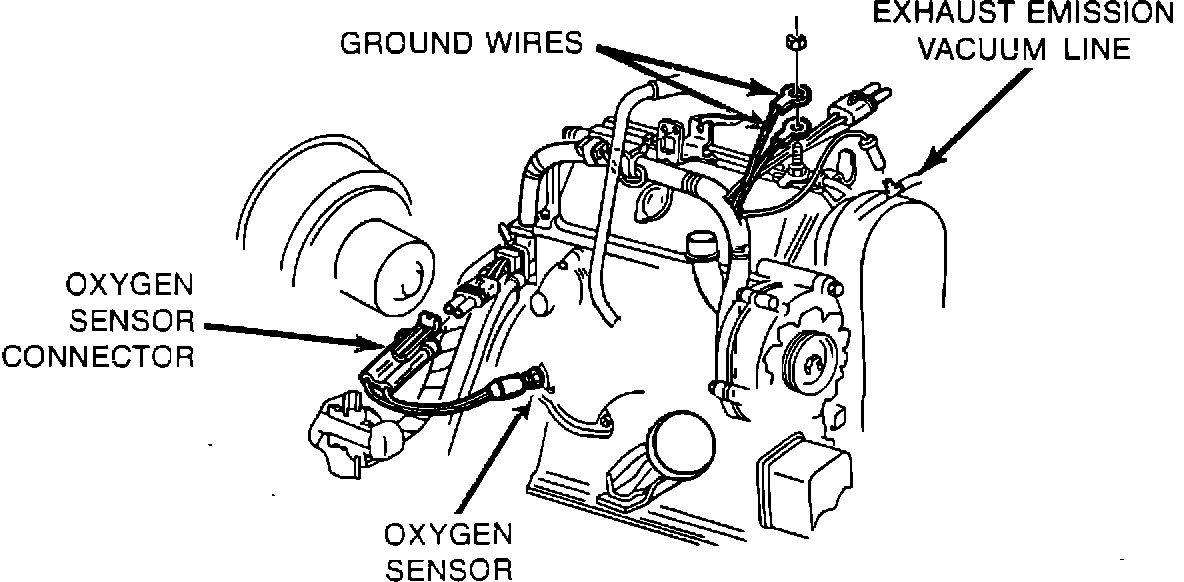 GROUND WIRES

EXHAUST EMISSION VACUUM LINE

OXYGEN SENSOR CONNECTOR

OXYGEN SENSOR