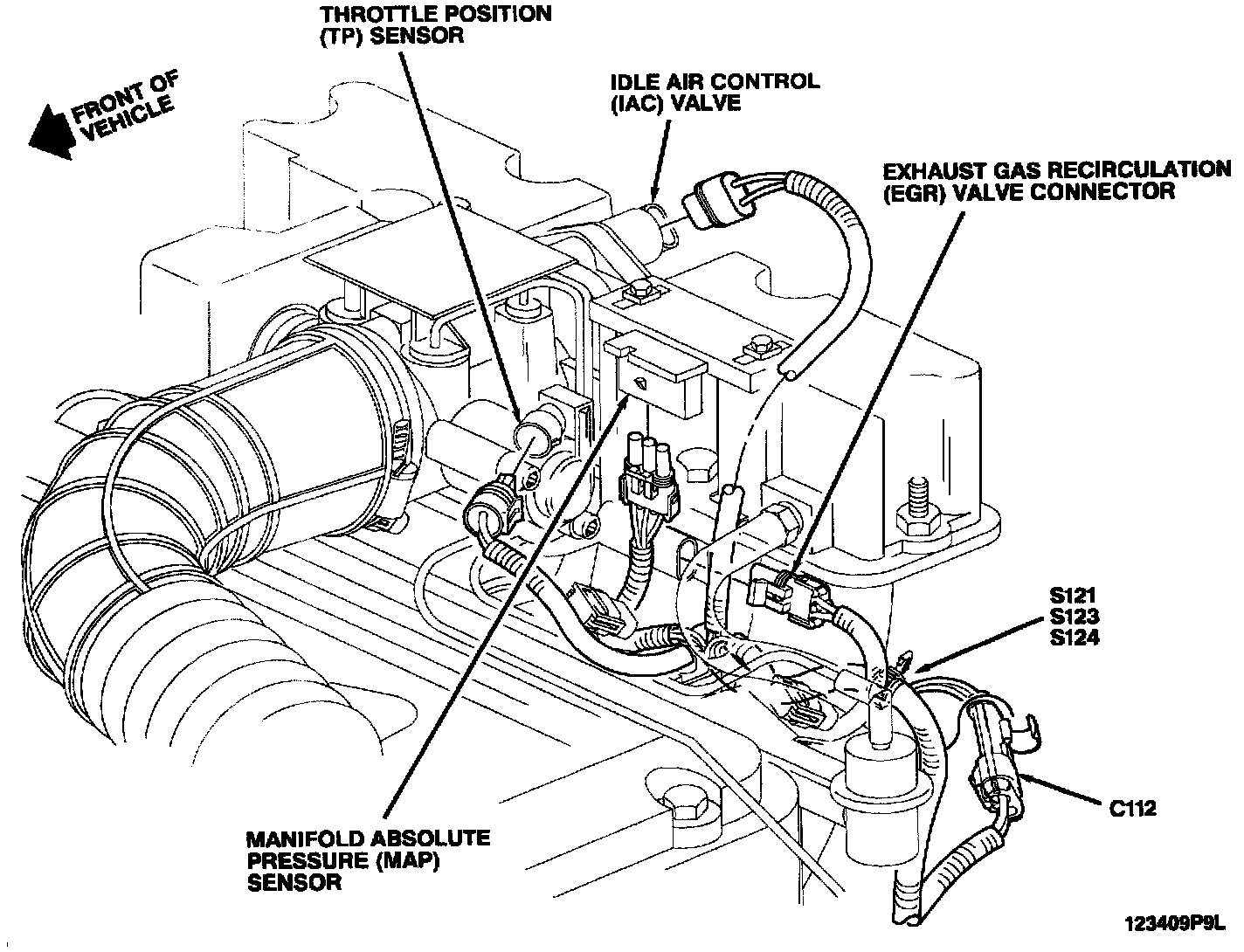 THROTTLE POSITION (TP) SENSOR

FRONT OF VEHICLE

IDLE AIR CONTROL (IAC) VALVE

EXHAUST GAS RECIRCULATION (EGR) VALVE CONNECTOR

S121
S123
S124

C112

MANIFOLD ABSOLUTE PRESSURE (MAP) SENSOR

123409P9L