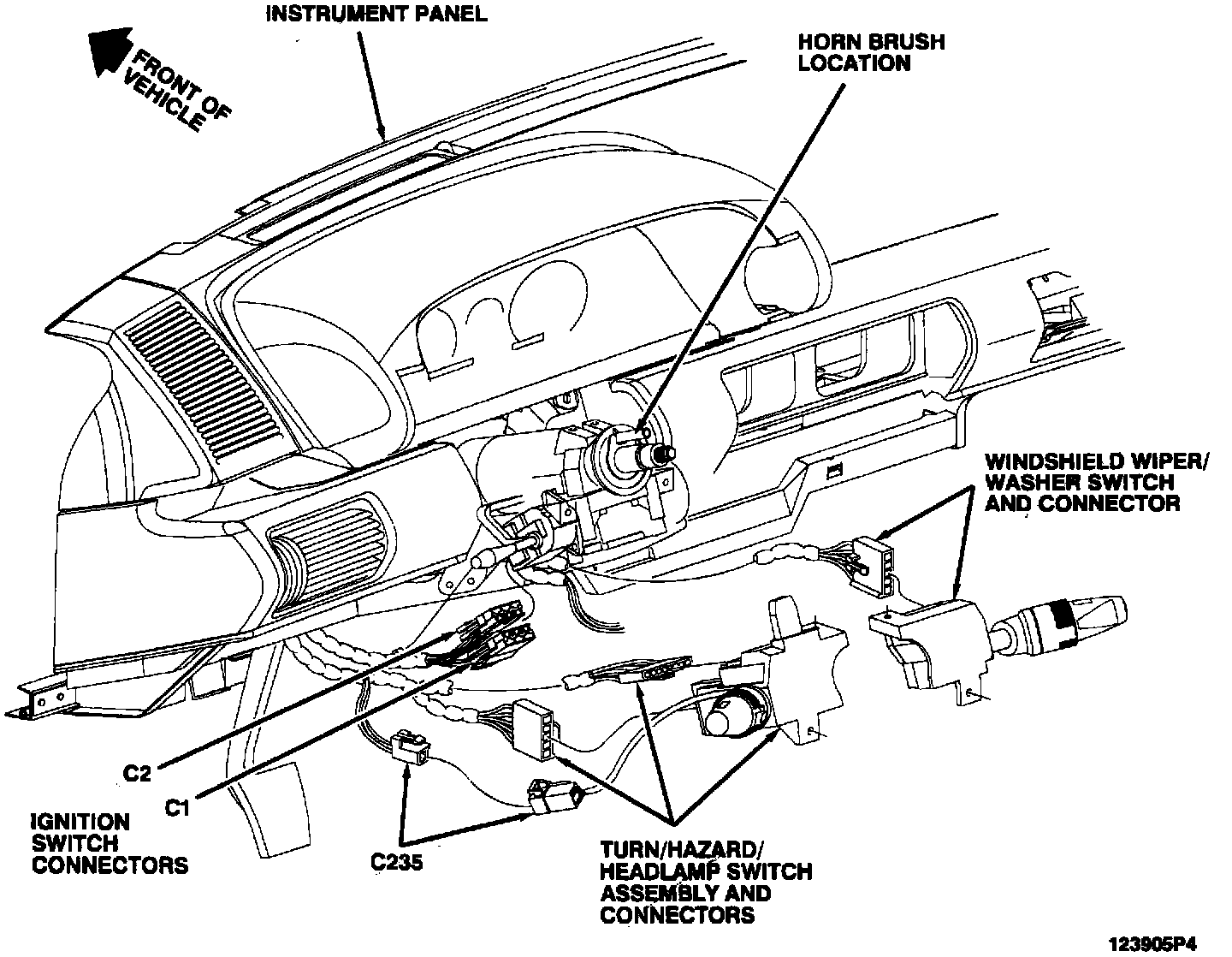 INSTRUMENT PANEL

FRONT OF VEHICLE

HORN BRUSH LOCATION

WINDSHIELD WIPER/ WASHER SWITCH AND CONNECTOR

C2

C1

IGNITION SWITCH CONNECTORS

C235

TURN/HAZARD/ HEADLAMP SWITCH ASSEMBLY AND CONNECTORS

123905P4