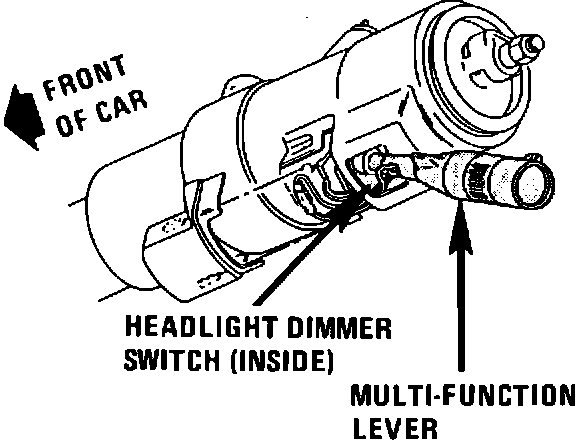 FRONT OF CAR

HEADLIGHT DIMMER SWITCH (INSIDE)

MULTI-FUNCTION LEVER