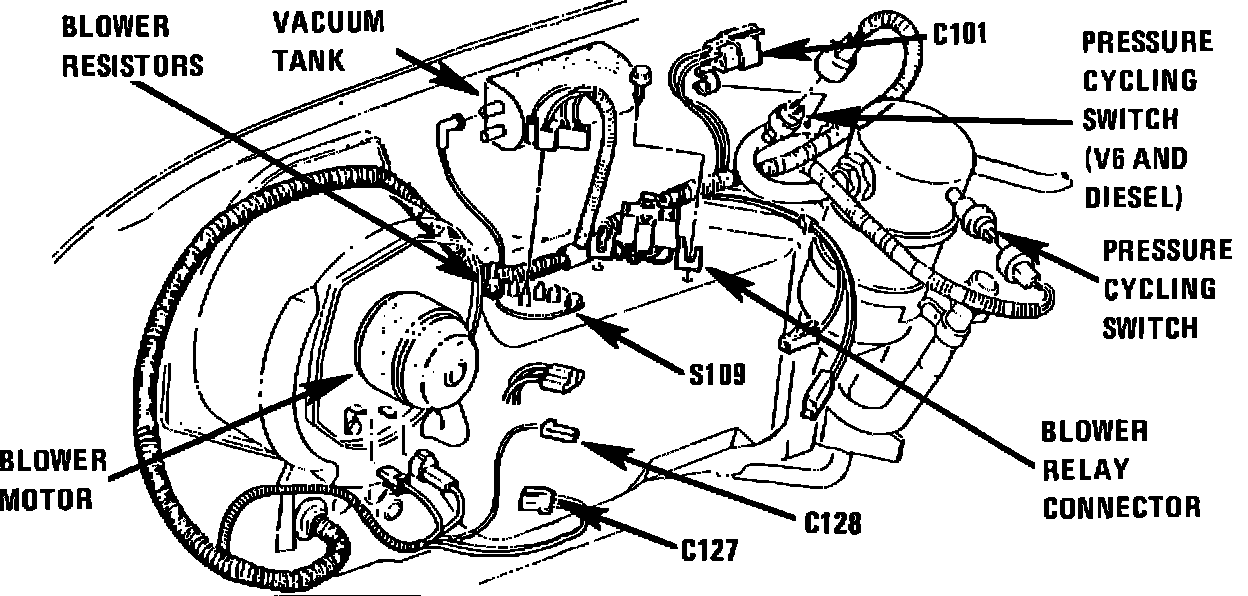 BLOWER RESISTORS

VACUUM TANK

C101

PRESSURE CYCLING SWITCH (V6 AND DIESEL)

PRESSURE CYCLING SWITCH

S109

BLOWER MOTOR

BLOWER RELAY CONNECTOR

C128

C127