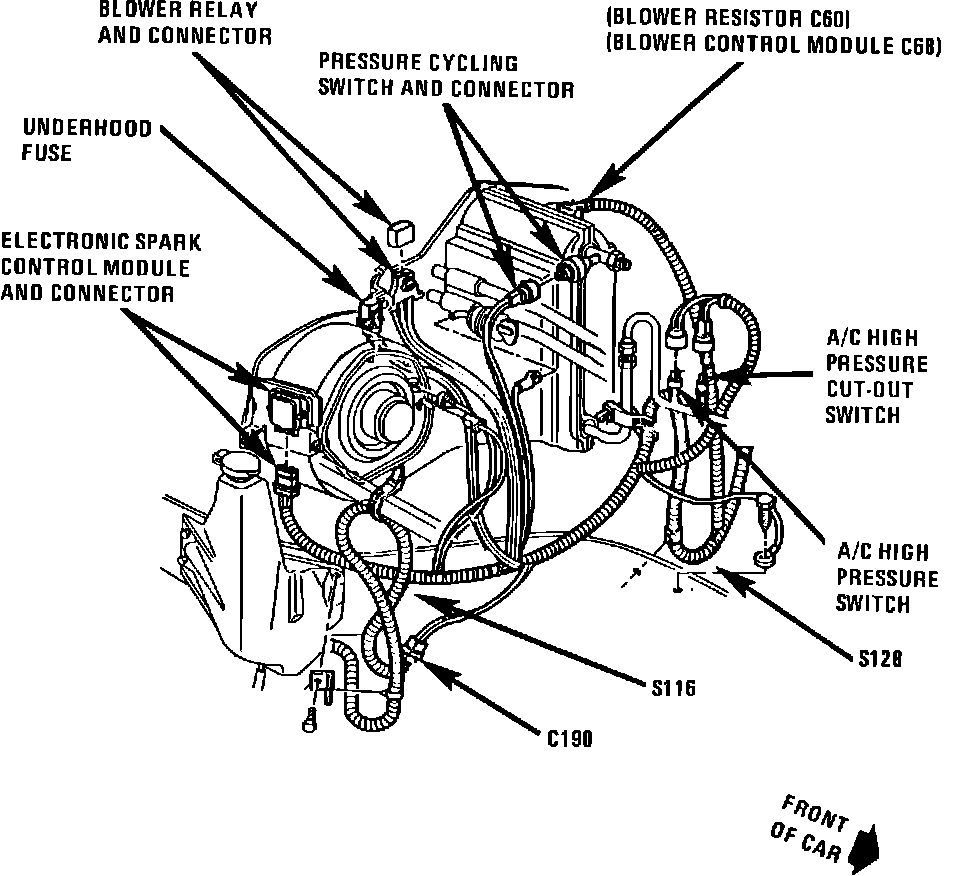 BLOWER RELAY AND CONNECTOR

(BLOWER RESISTOR C60)
(BLOWER CONTROL MODULE C68)

PRESSURE CYCLING SWITCH AND CONNECTOR

UNDERHOOD FUSE

ELECTRONIC SPARK CONTROL MODULE AND CONNECTOR

A/C HIGH PRESSURE CUT-OUT SWITCH

A/C HIGH PRESSURE SWITCH

S128

S116

C190

FRONT OF CAR