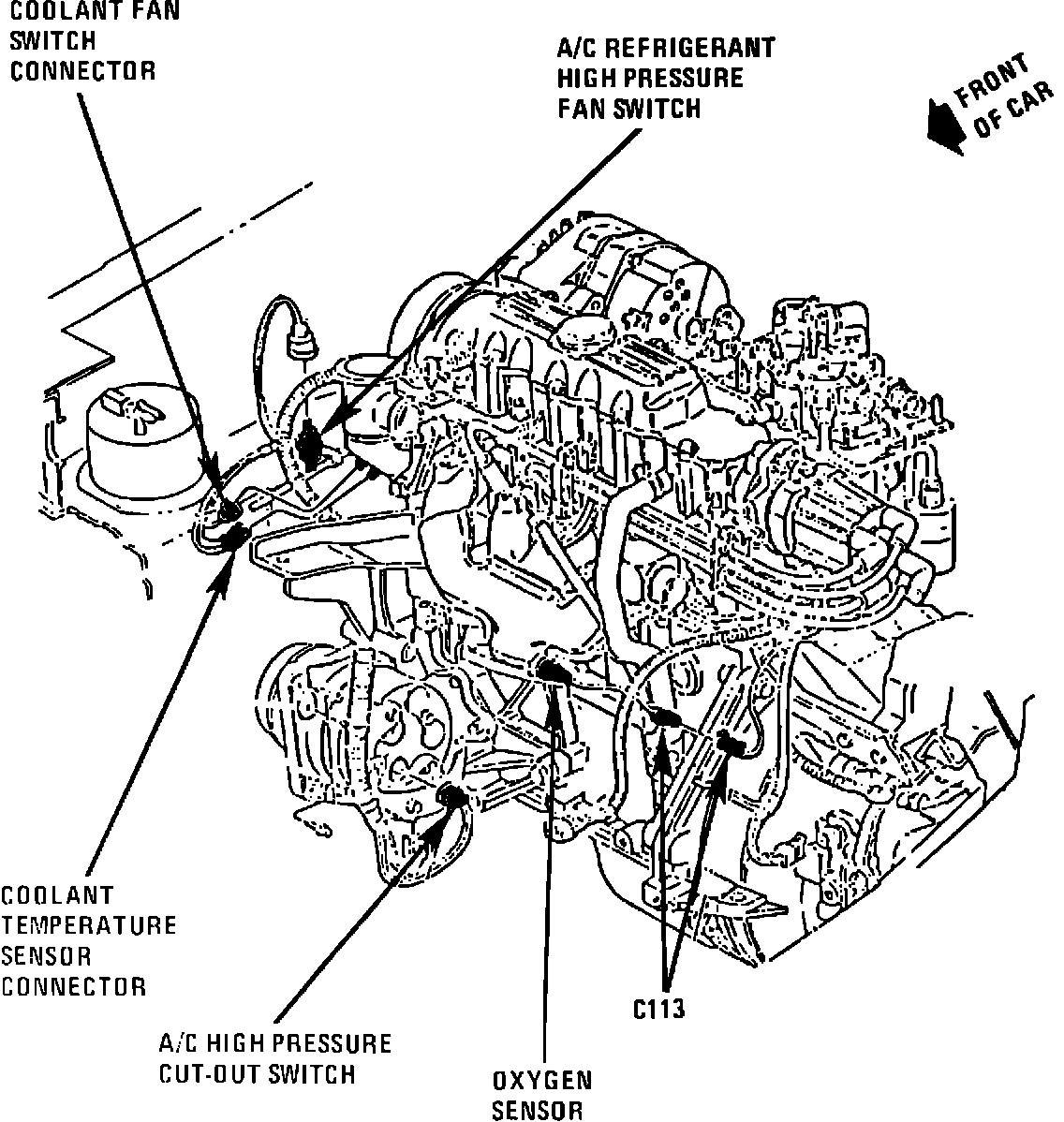 COOLANT FAN SWITCH CONNECTOR

A/C REFRIGERANT HIGH PRESSURE FAN SWITCH

FRONT OF CAR

COOLANT TEMPERATURE SENSOR CONNECTOR

A/C HIGH PRESSURE CUT-OUT SWITCH

OXYGEN SENSOR

C113