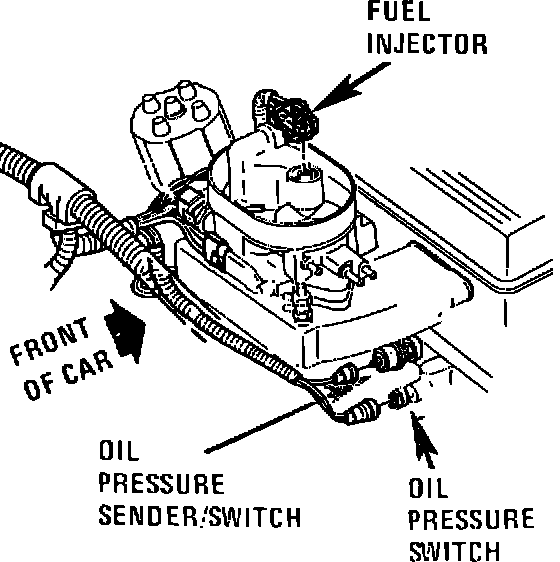 FUEL INJECTOR

FRONT OF CAR

OIL PRESSURE SENDER/SWITCH

OIL PRESSURE SWITCH